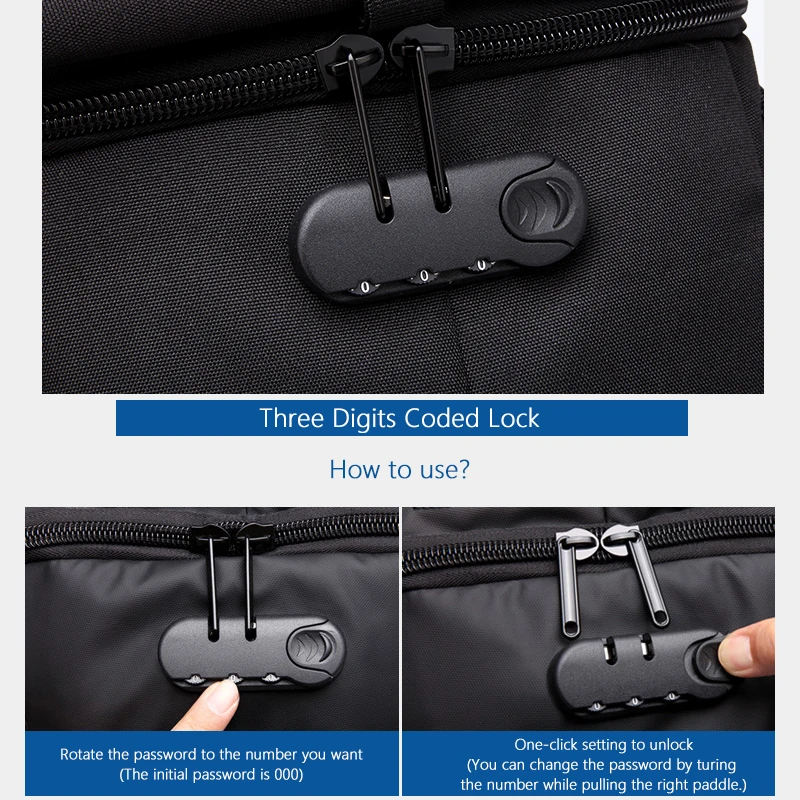 0 0 0

Three Digits Coded Lock

How to use?

Rotate the password to the number you want
(The initial password is 000)

One-click setting to unlock
(You can change the password by turing the number while pulling the right paddle.)