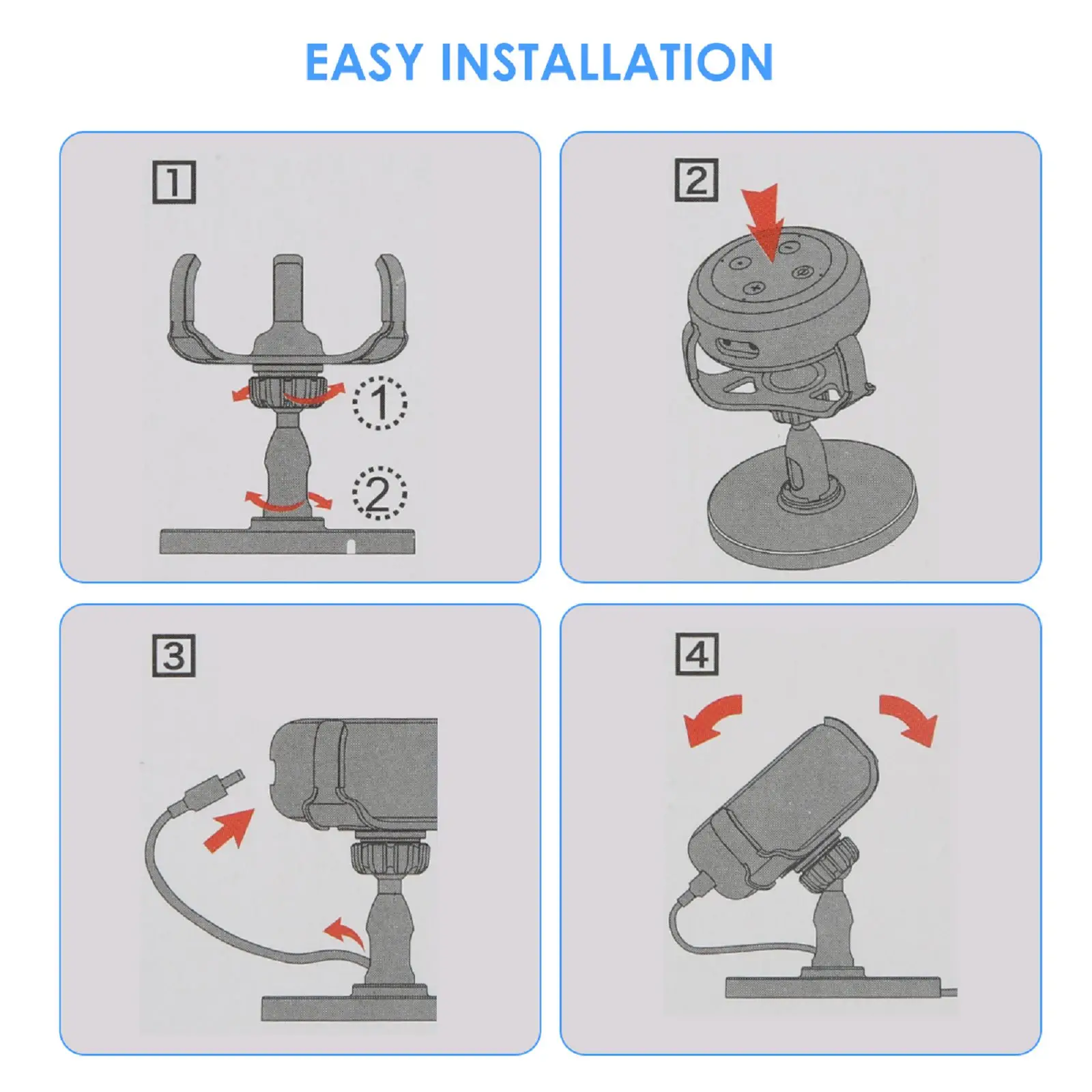 EASY INSTALLATION

1

1

2

2

3

4