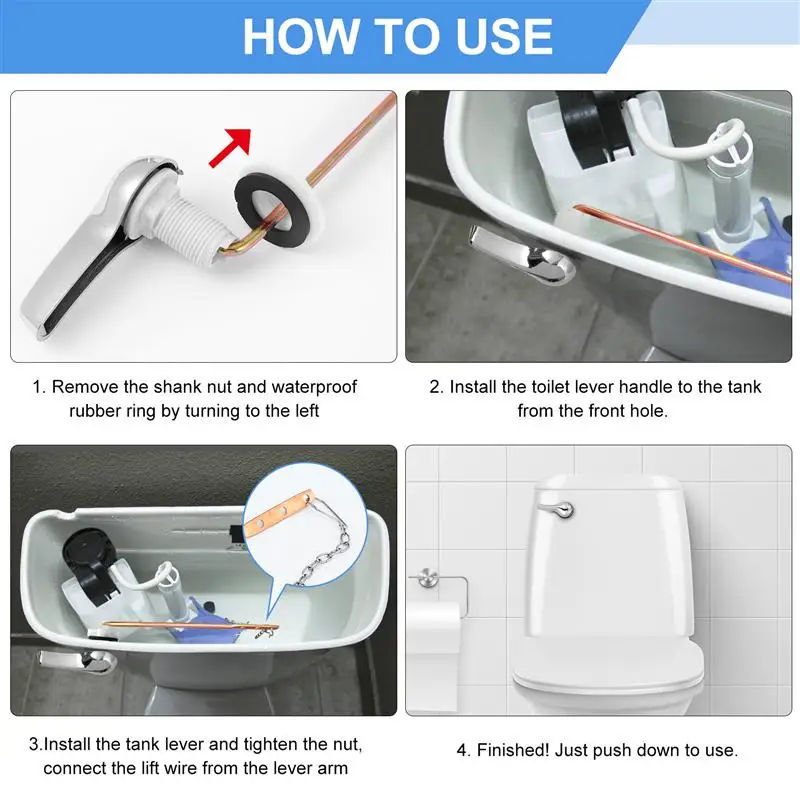 HOW TO USE

1. Remove the shank nut and waterproof rubber ring by turning to the left

2. Install the toilet lever handle to the tank from the front hole.

3.Install the tank lever and tighten the nut, connect the lift wire from the lever arm

4. Finished! Just push down to use.