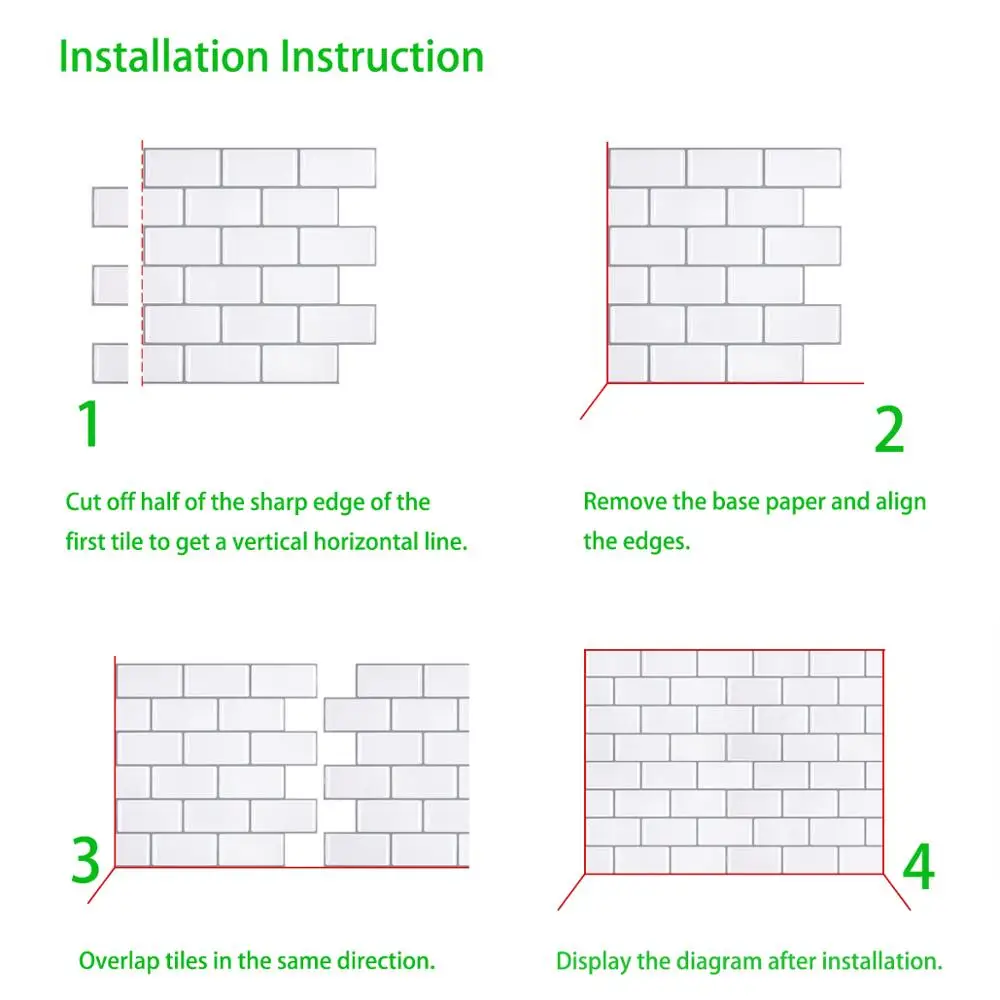 Installation Instruction

1

Cut off half of the sharp edge of the first tile to get a vertical horizontal line.

2

Remove the base paper and align the edges.

3

Overlap tiles in the same direction.

4

Display the diagram after installation.