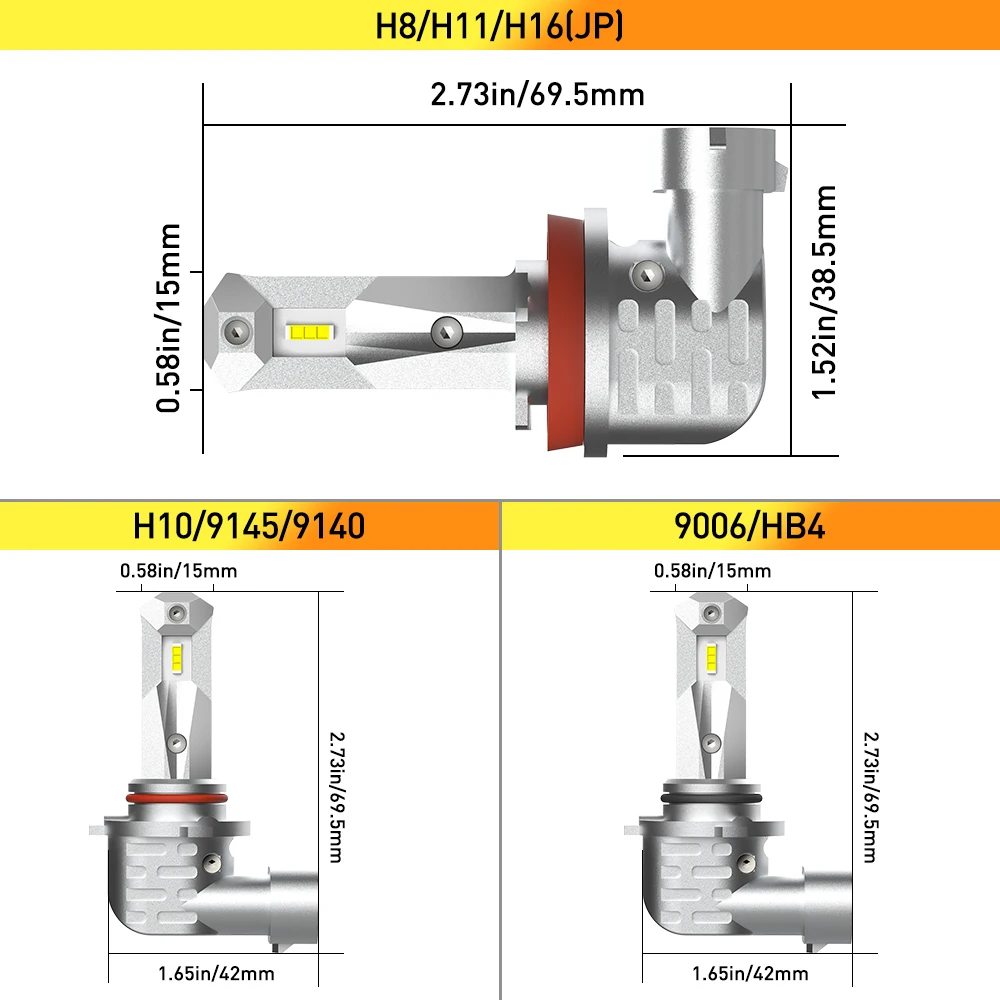 H8/H11/H16(JP)

2.73in/69.5mm

0.58in/15mm

1.52in/38.5mm

H10/9145/9140

0.58in/15mm

2.73in/69.5mm

1.65in/42mm

9006/HB4

0.58in/15mm

2.73in/69.5mm

1.65in/42mm