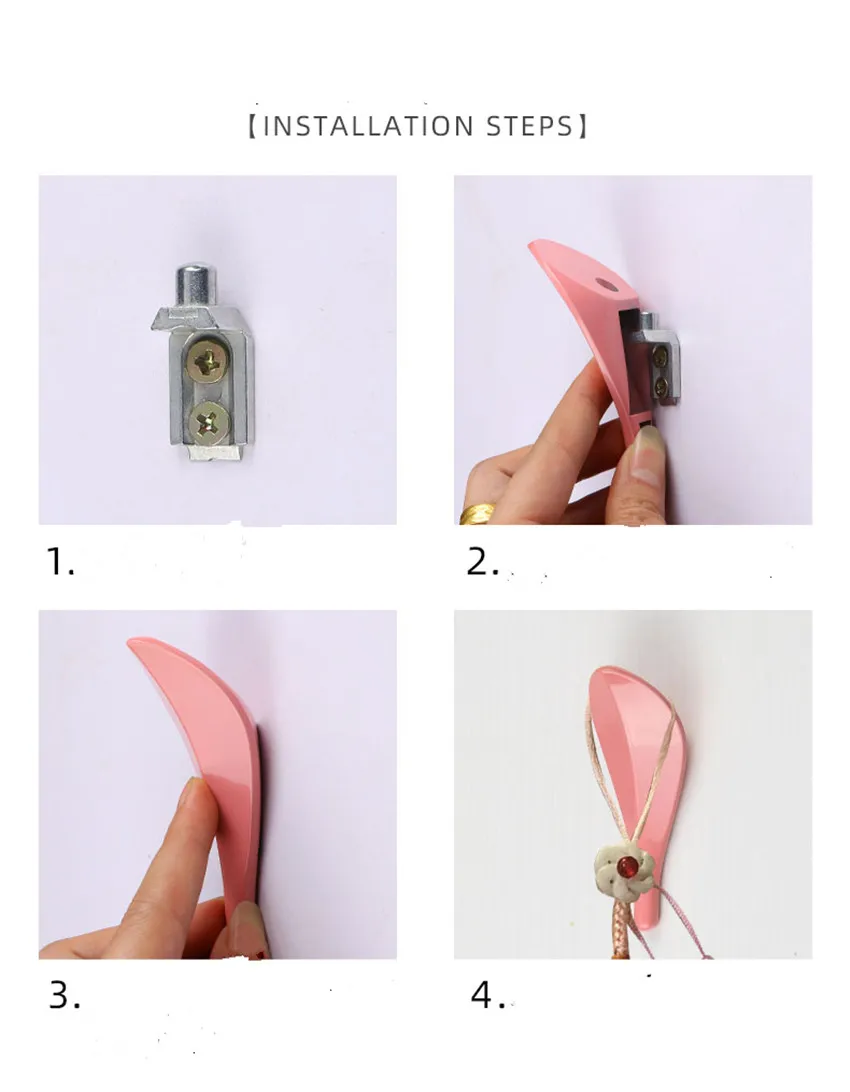 【INSTALLATION STEPS】

1.

2.

3.

4.