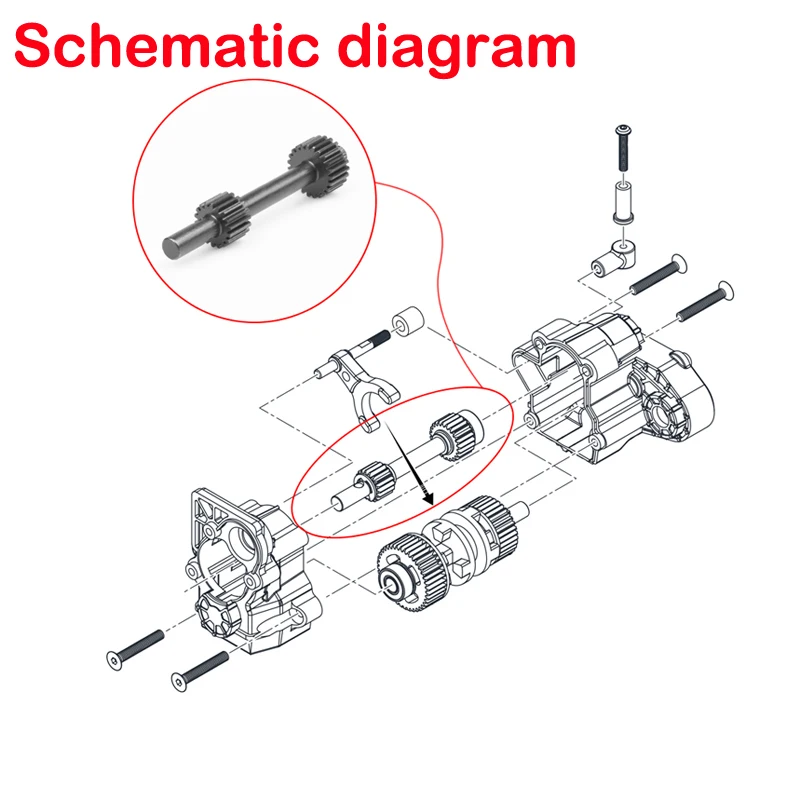 Schematic diagram