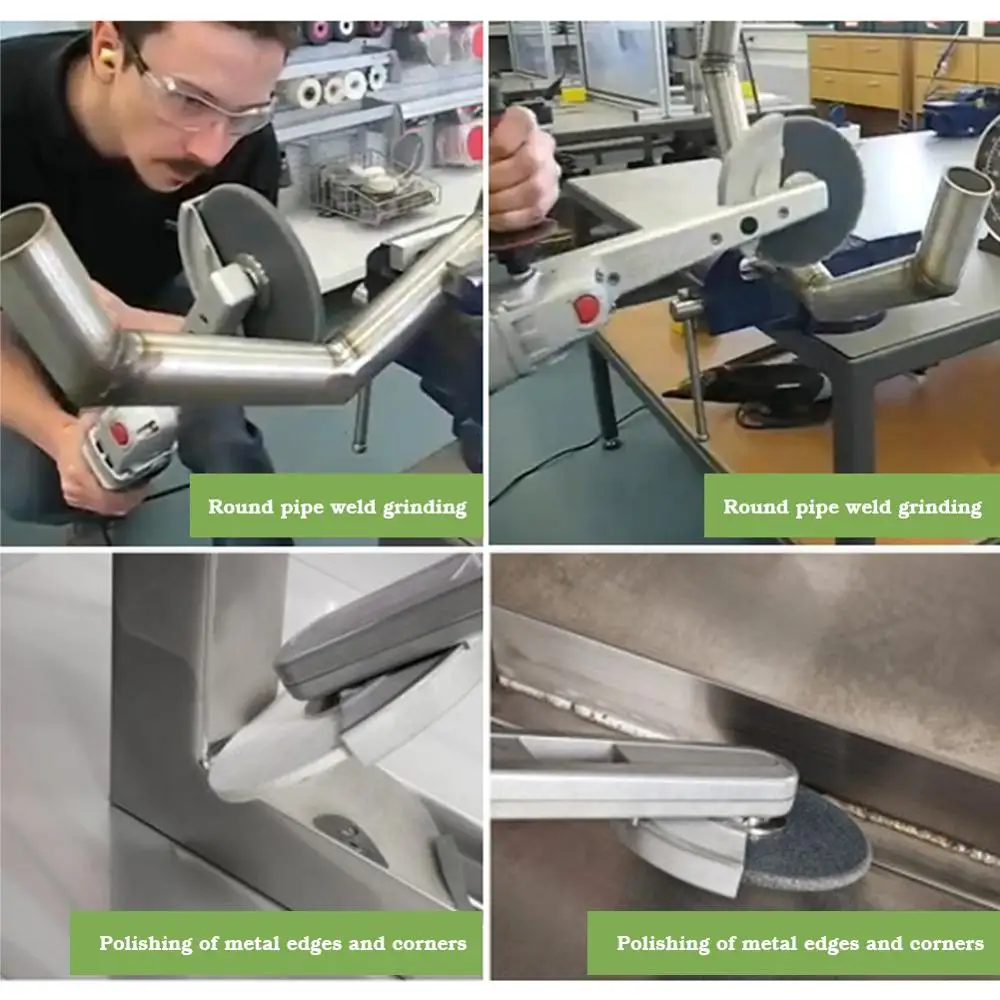 Round pipe weld grinding

Round pipe weld grinding

Polishing of metal edges and corners

Polishing of metal edges and corners