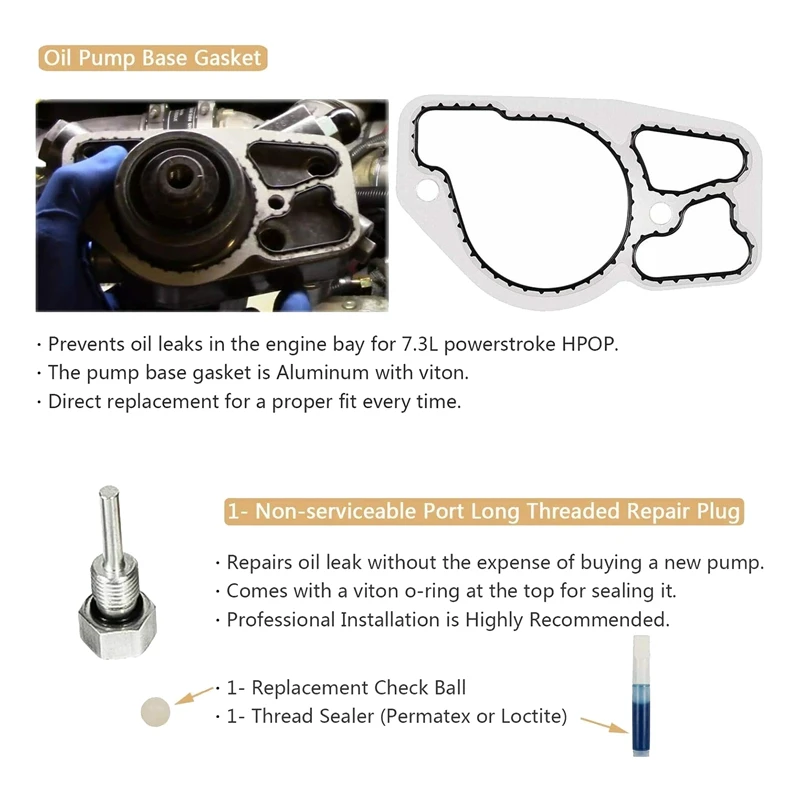 Oil Pump Base Gasket

· Prevents oil leaks in the engine bay for 7.3L powerstroke HPOP.
· The pump base gasket is Aluminum with viton.
· Direct replacement for a proper fit every time.

1- Non-serviceable Port Long Threaded Repair Plug

· Repairs oil leak without the expense of buying a new pump.
· Comes with a viton o-ring at the top for sealing it.
· Professional Installation is Highly Recommended.

· 1- Replacement Check Ball
· 1- Thread Sealer (Permatex or Loctite)