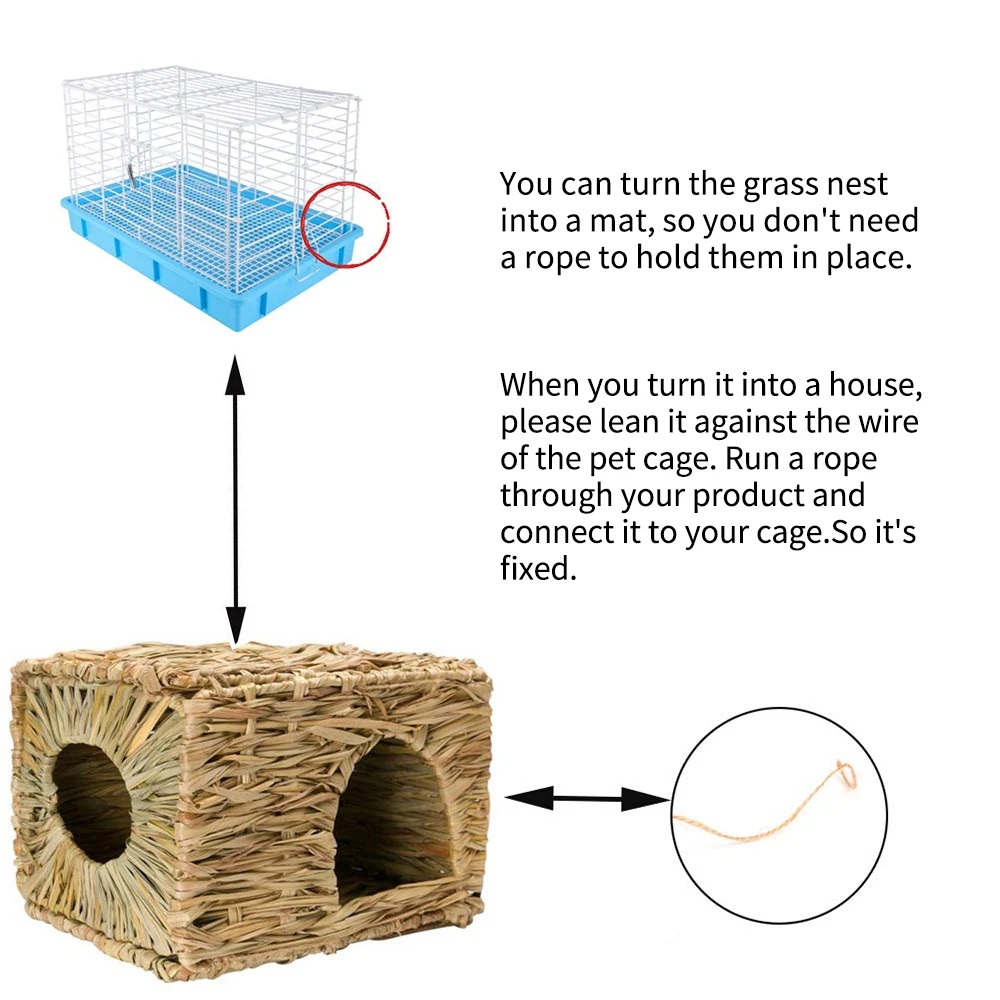 You can turn the grass nest into a mat, so you don't need a rope to hold them in place.

When you turn it into a house, please lean it against the wire of the pet cage. Run a rope through your product and connect it to your cage.So it's fixed.