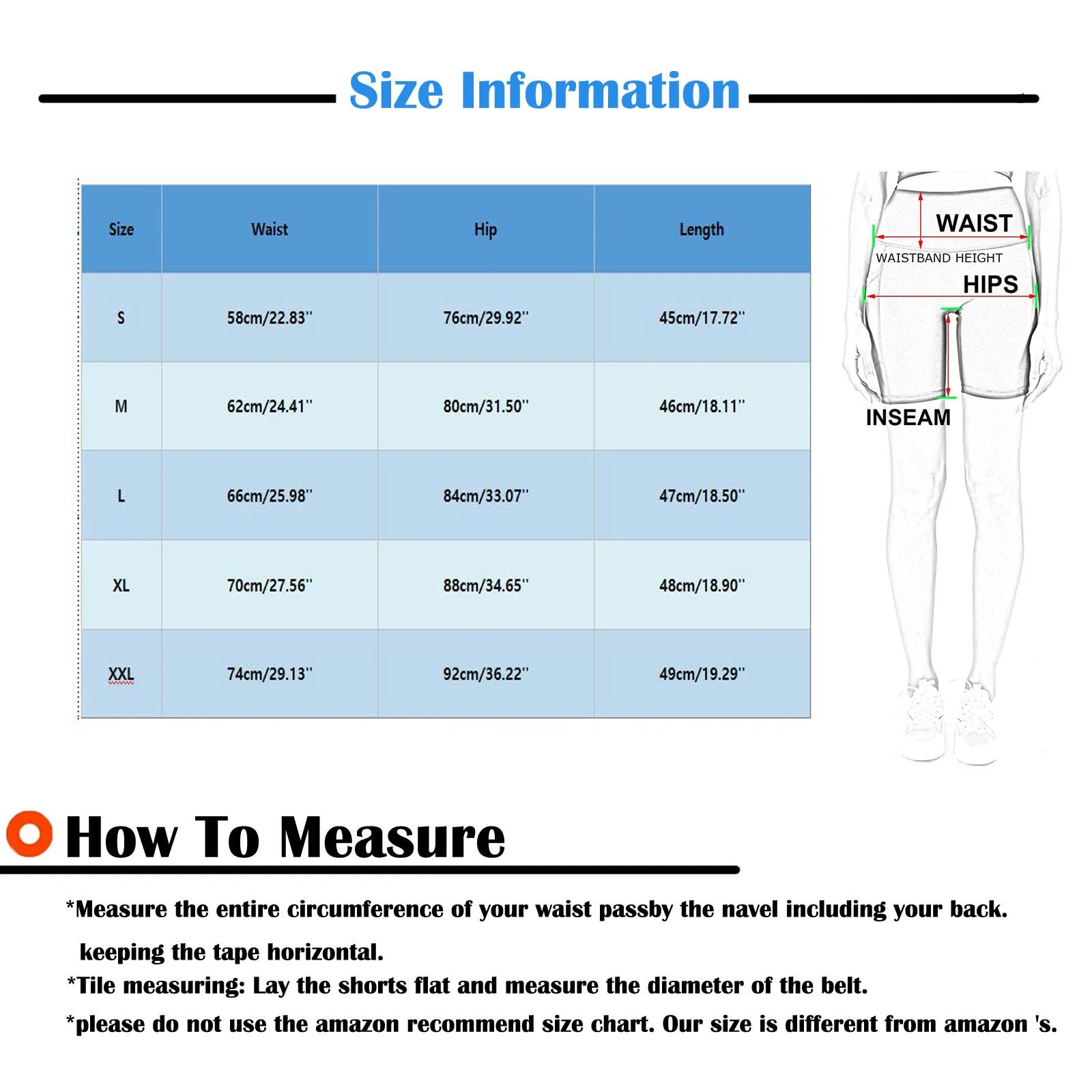 Size Information

| Size | Waist | Hip | Length |
|---|---|---|---|
| S | 58cm/22.83'' | 76cm/29.92'' | 45cm/17.72'' |
| M | 62cm/24.41'' | 80cm/31.50'' | 46cm/18.11'' |
| L | 66cm/25.98'' | 84cm/33.07'' | 47cm/18.50'' |
| XL | 70cm/27.56'' | 88cm/34.65'' | 48cm/18.90'' |
| XXL | 74cm/29.13'' | 92cm/36.22'' | 49cm/19.29'' |

WAIST
WAISTBAND HEIGHT
HIPS
INSEAM

How To Measure

*Measure the entire circumference of your waist passby the navel including your back. keeping the tape horizontal.
*Tile measuring: Lay the shorts flat and measure the diameter of the belt.
*please do not use the amazon recommend size chart. Our size is different from amazon 's.