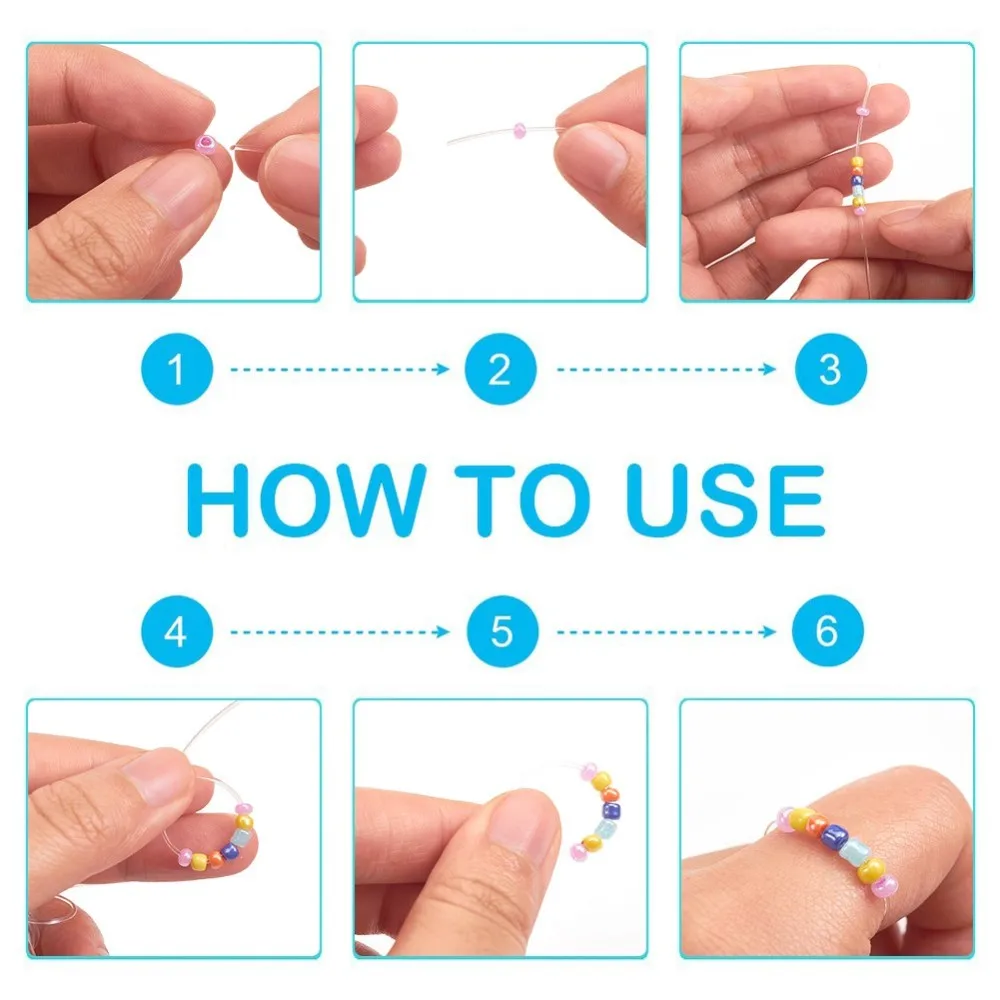 1
2
3
HOW TO USE
4
5
6