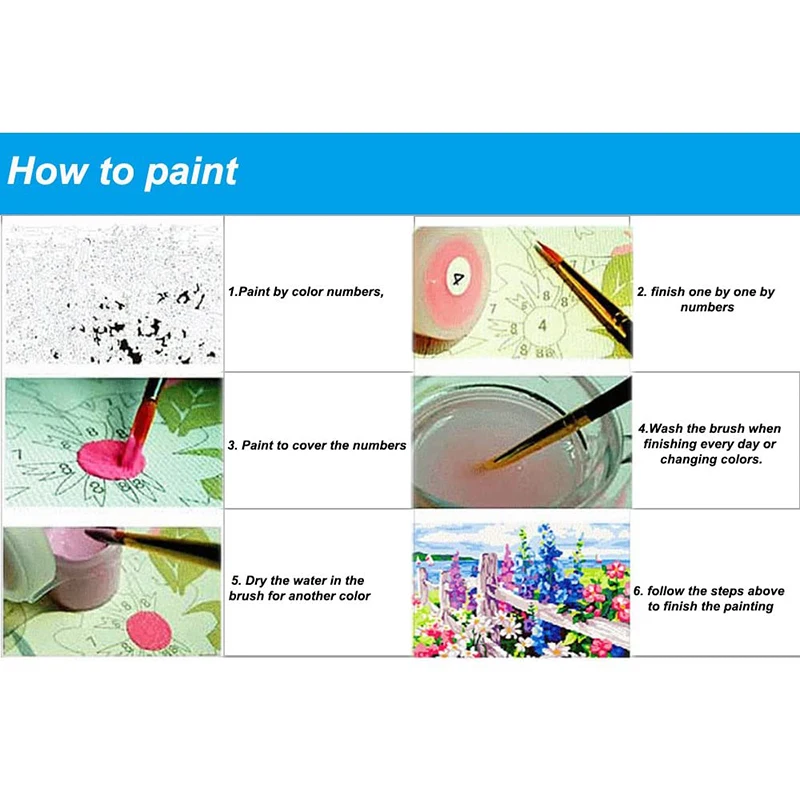 How to paint

1.Paint by color numbers,

2. finish one by one by numbers

3. Paint to cover the numbers

4.Wash the brush when finishing every day or changing colors.

5. Dry the water in the brush for another color

6. follow the steps above to finish the painting