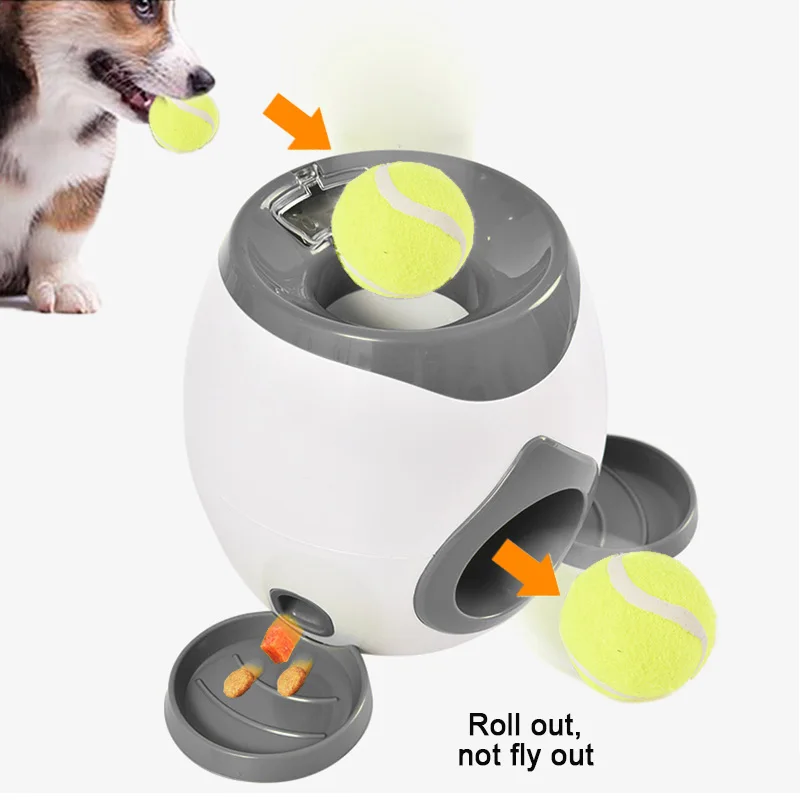 Roll out,
not fly out