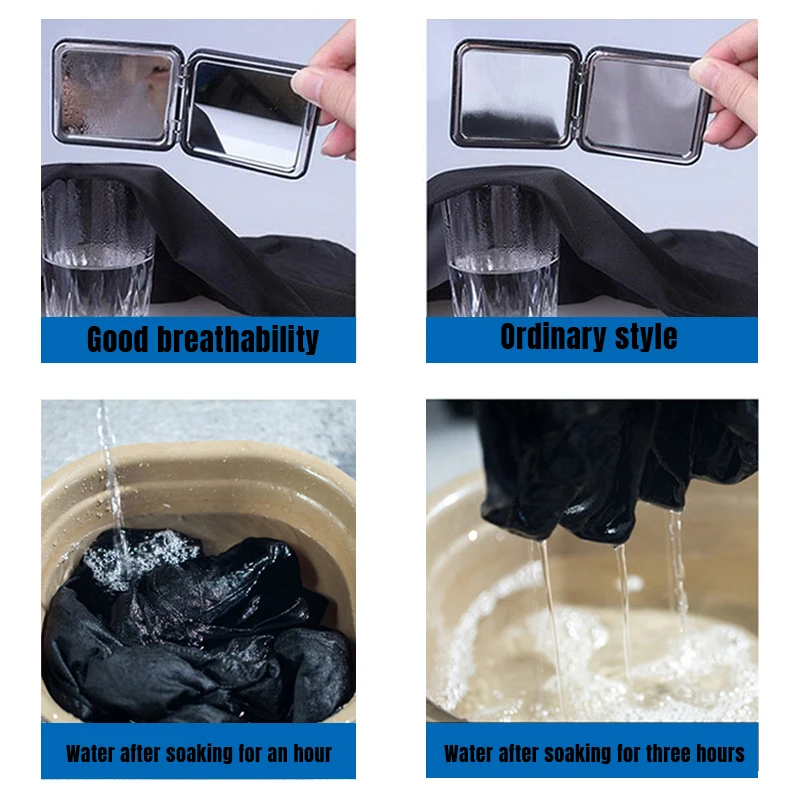 Good breathability

Ordinary style

Water after soaking for an hour

Water after soaking for three hours