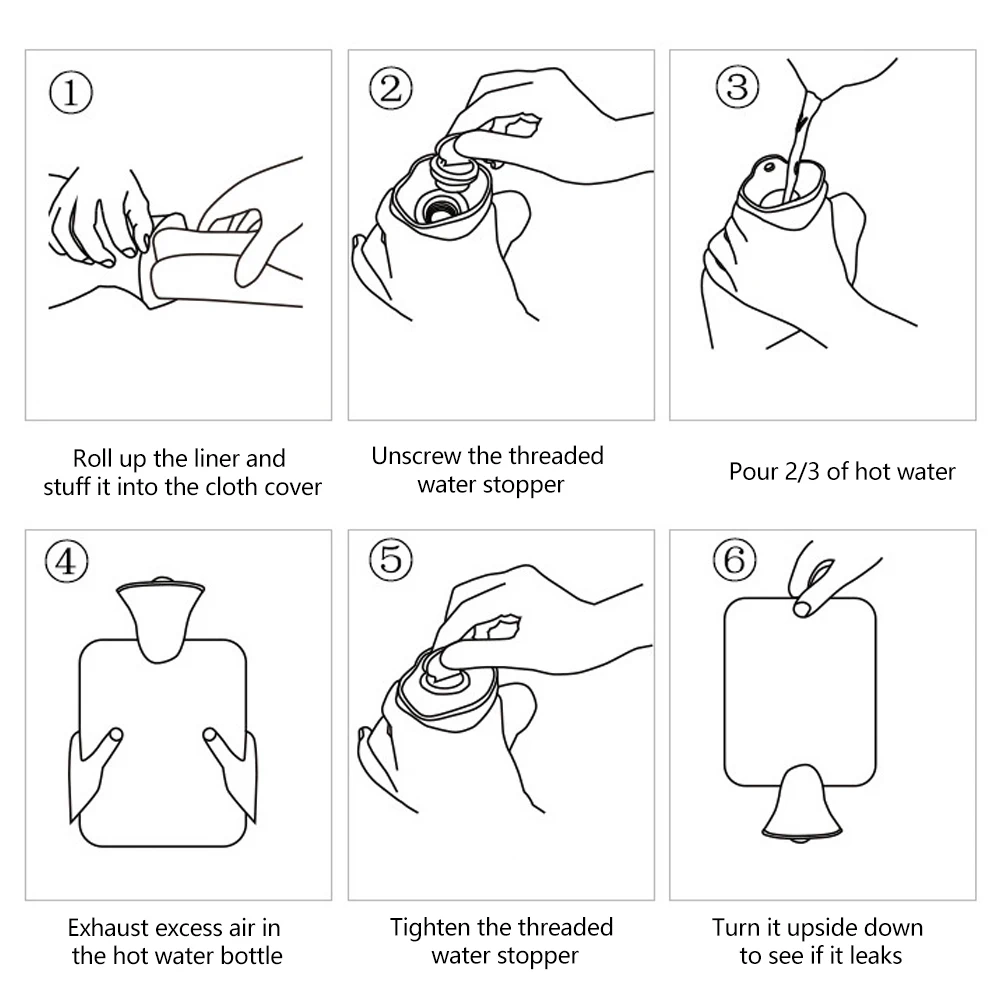 ①

Roll up the liner and stuff it into the cloth cover

②

Unscrew the threaded water stopper

③

Pour 2/3 of hot water

④

Exhaust excess air in the hot water bottle

⑤

Tighten the threaded water stopper

⑥

Turn it upside down to see if it leaks