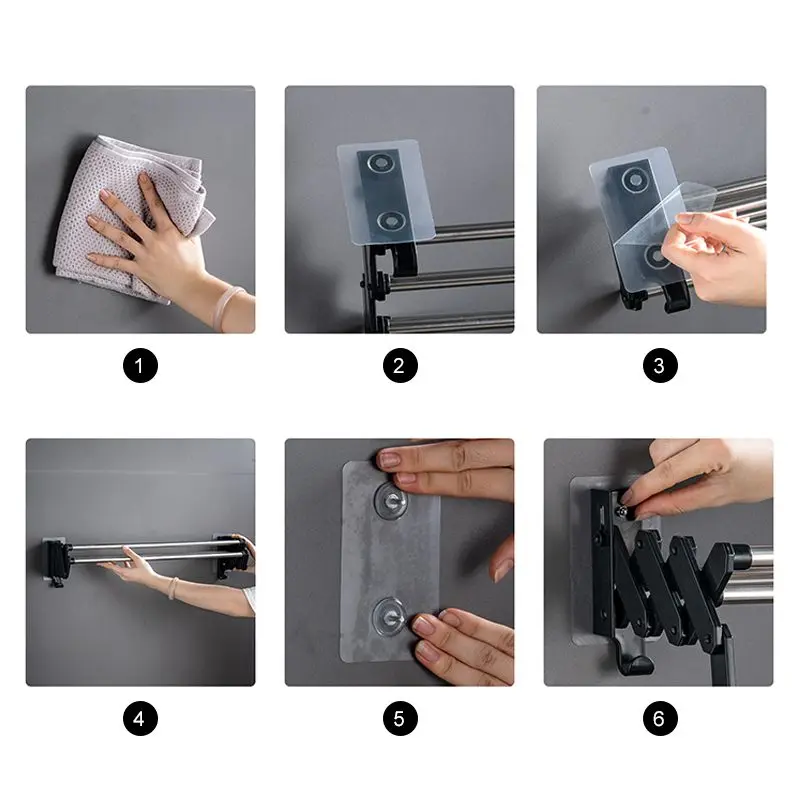 1

2

3

4

5

6