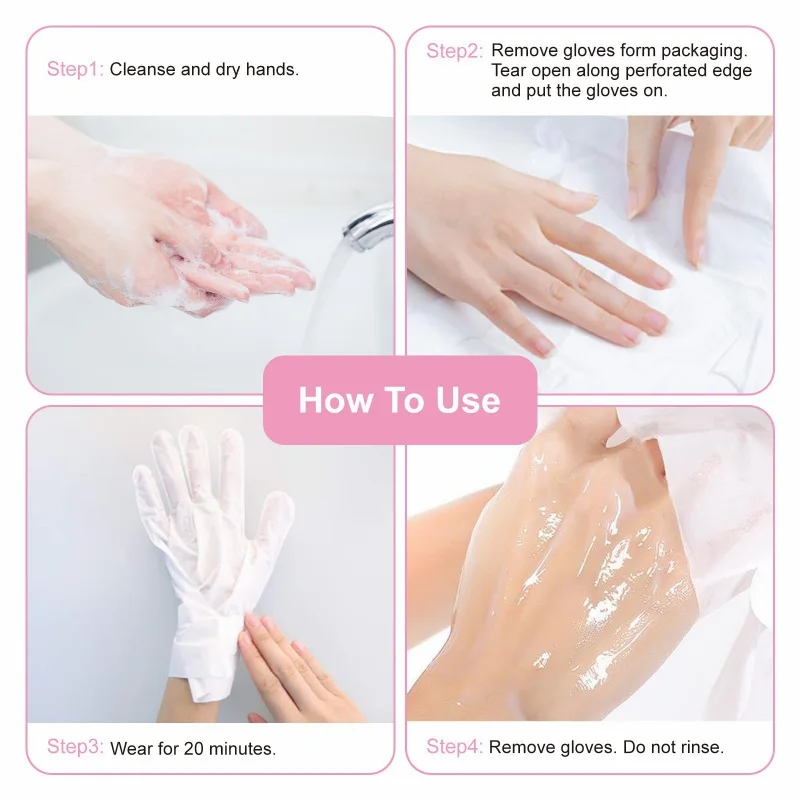 Step1: Cleanse and dry hands.

Step2: Remove gloves form packaging. Tear open along perforated edge and put the gloves on.

How To Use

Step3: Wear for 20 minutes.

Step4: Remove gloves. Do not rinse.