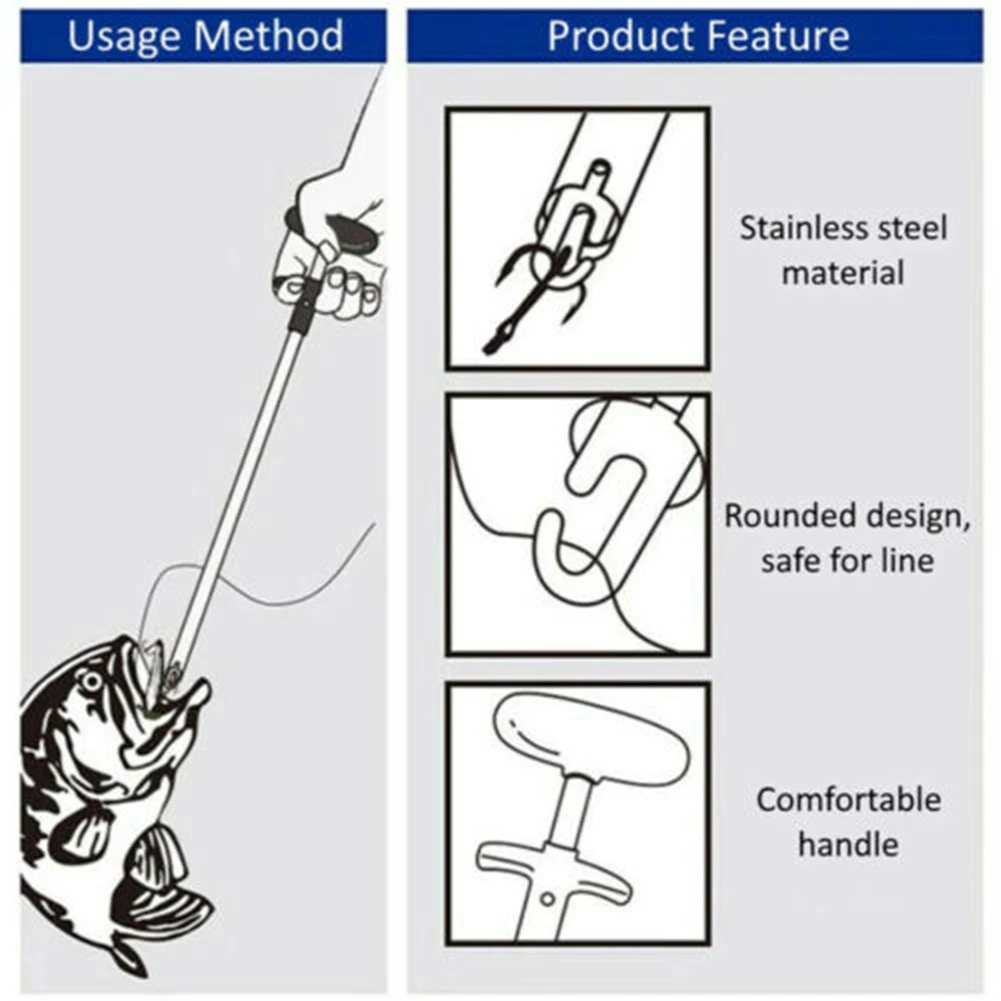 Usage Method

Product Feature

Stainless steel material

Rounded design, safe for line

Comfortable handle