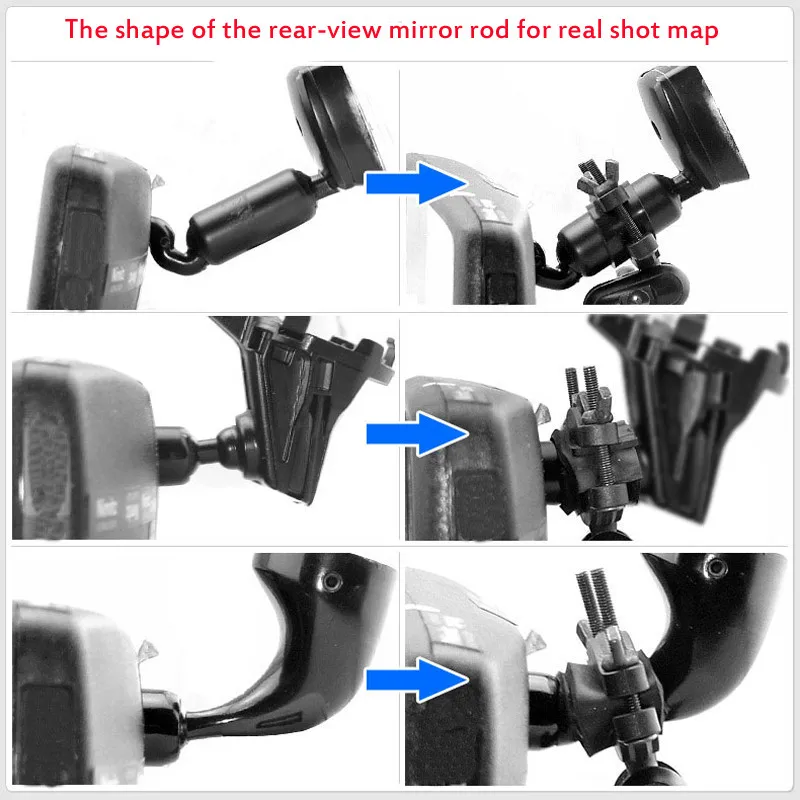 The shape of the rear-view mirror rod for real shot map