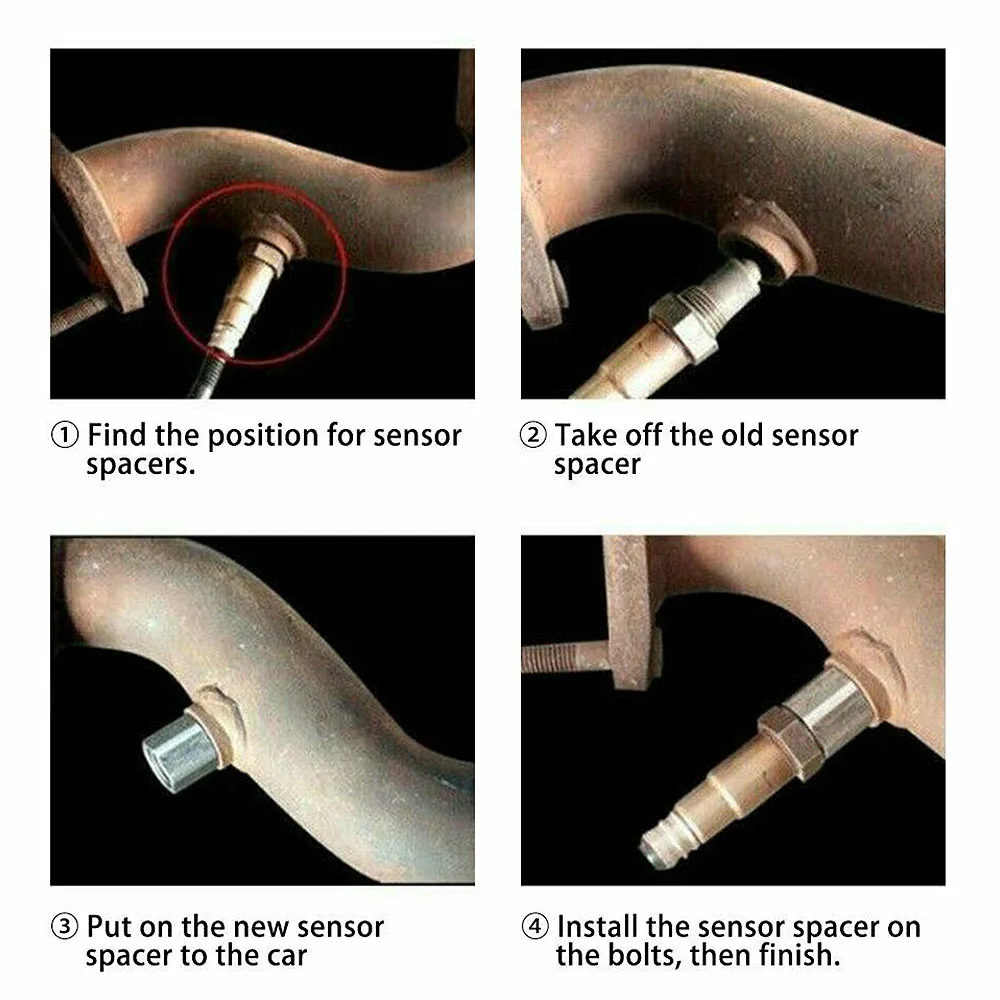 ① Find the position for sensor spacers.

② Take off the old sensor spacer

③ Put on the new sensor spacer to the car

④ Install the sensor spacer on the bolts, then finish.