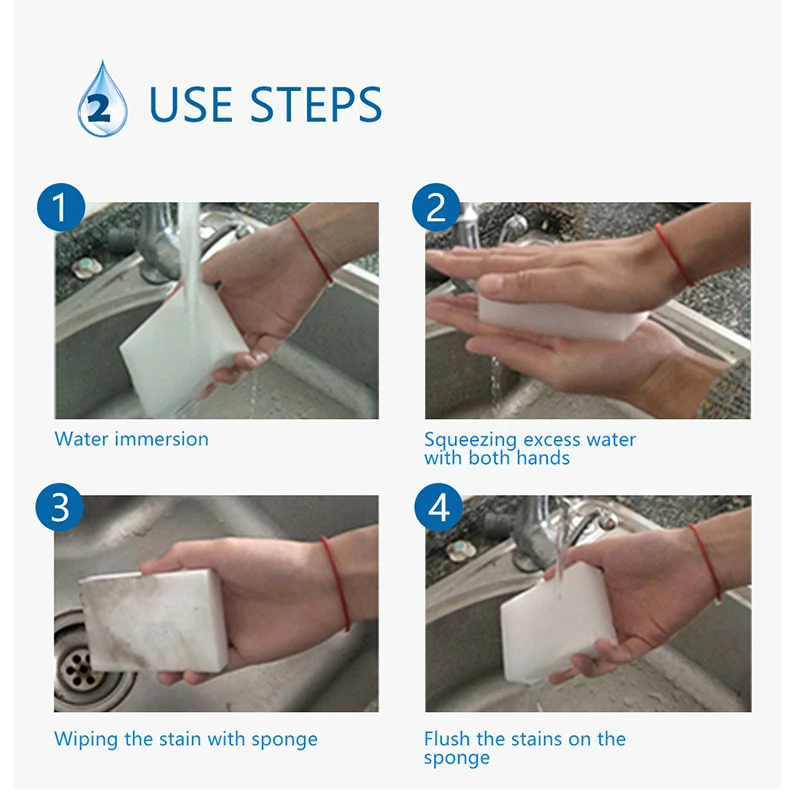 2 USE STEPS

1

Water immersion

2

Squeezing excess water with both hands

3

Wiping the stain with sponge

4

Flush the stains on the sponge