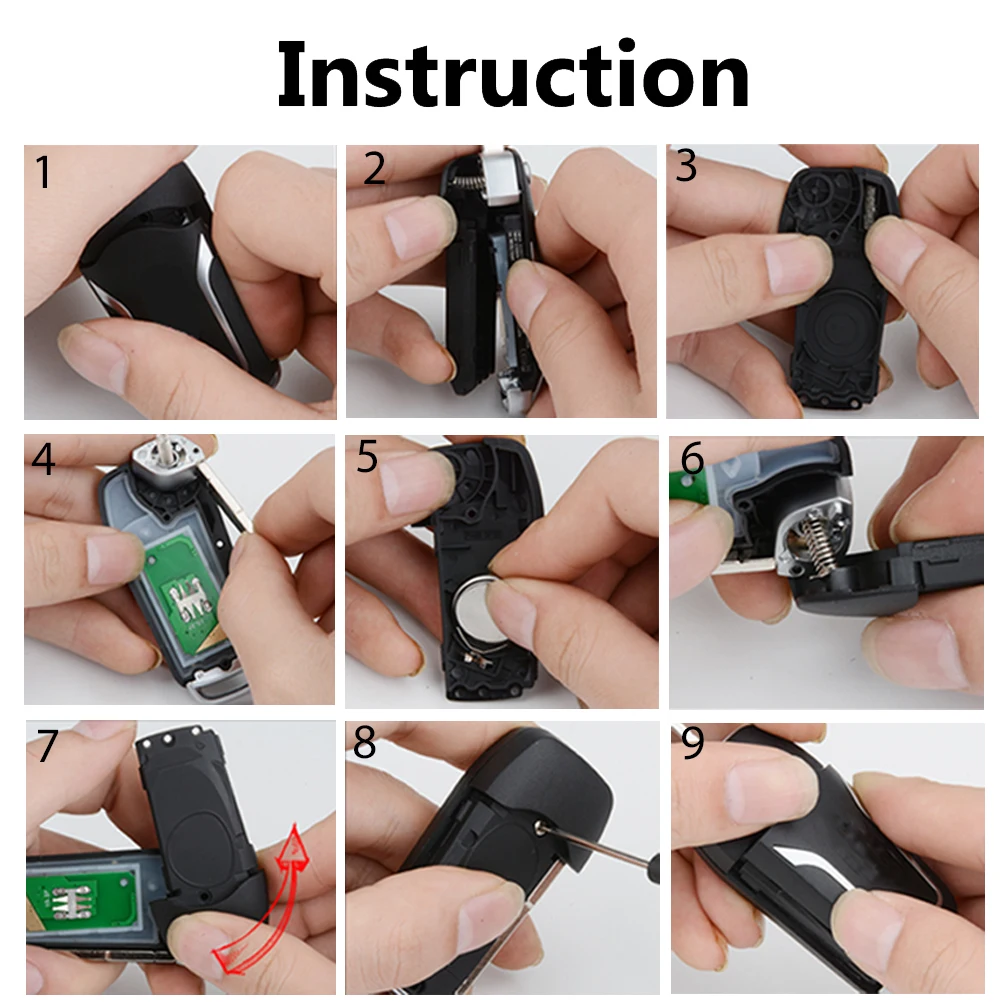 Instruction

1

2

3

4

5

6

7

8

9