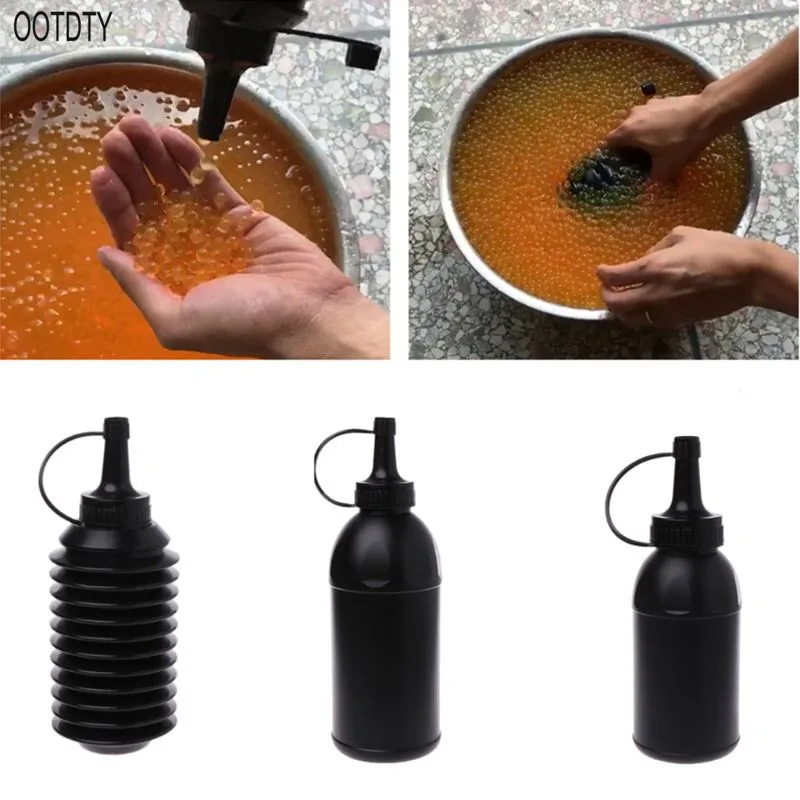 OOTDTY