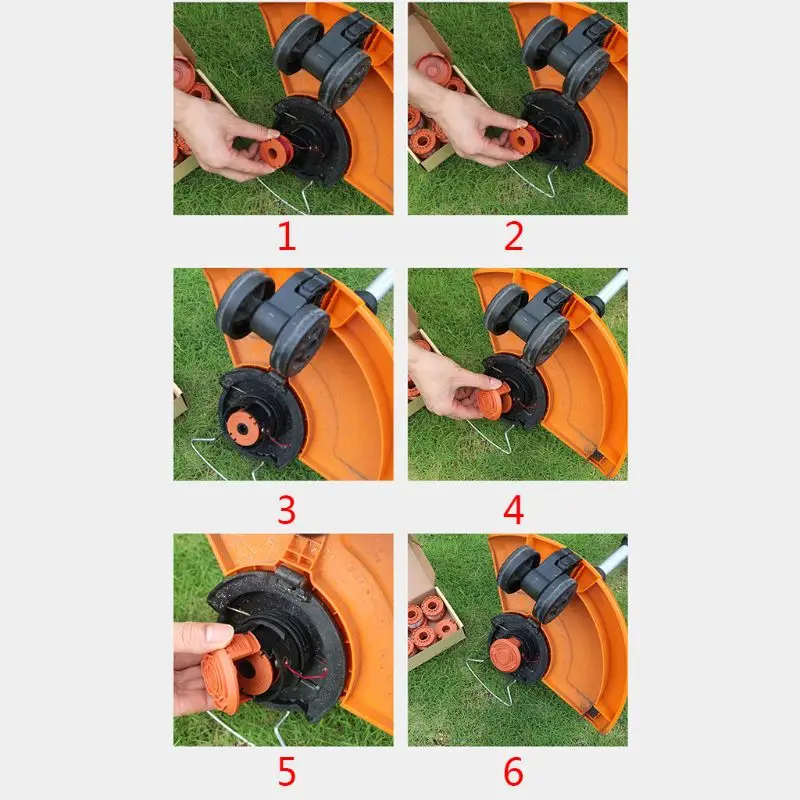 1

2

3

4

5

6