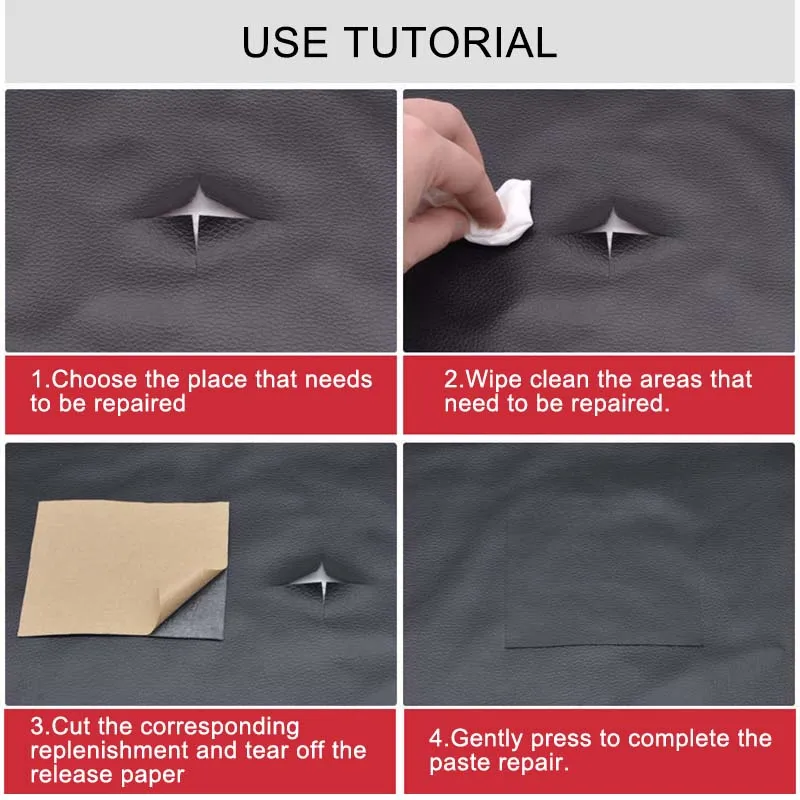 USE TUTORIAL

1.Choose the place that needs to be repaired

2.Wipe clean the areas that need to be repaired.

3.Cut the corresponding replenishment and tear off the release paper

4.Gently press to complete the paste repair.