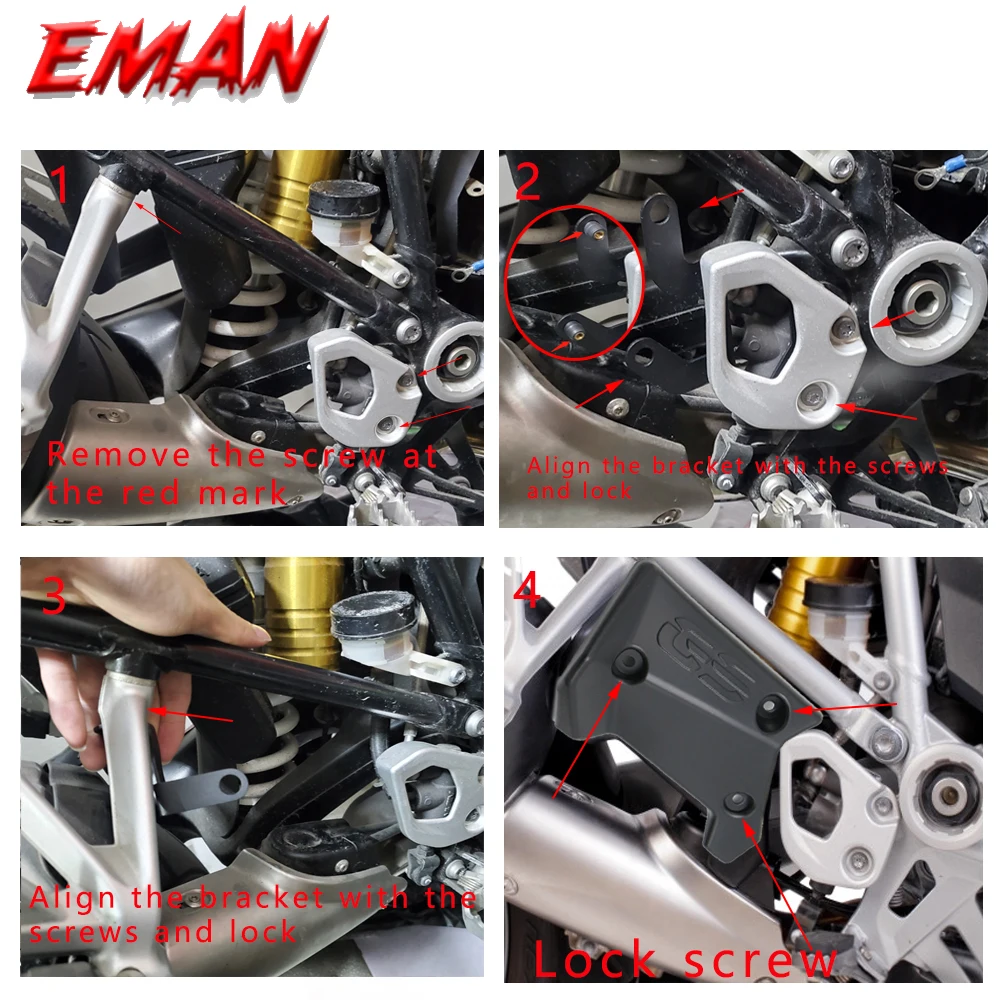 EMAN

1
Remove the screw at the red mark

2
Align the bracket with the screws and lock

3
Align the bracket with the screws and lock

4
GS
Lock screw