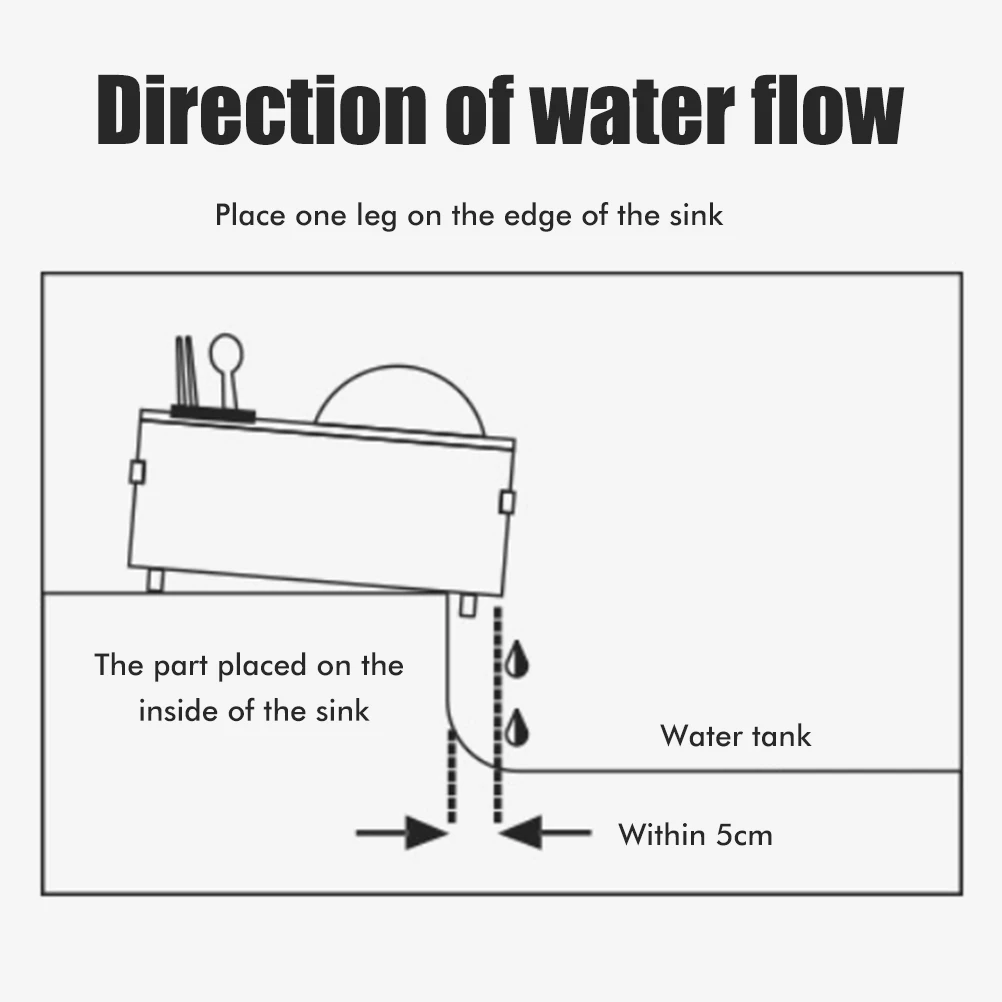 Direction of water flow

Place one leg on the edge of the sink

The part placed on the inside of the sink

Water tank

Within 5cm