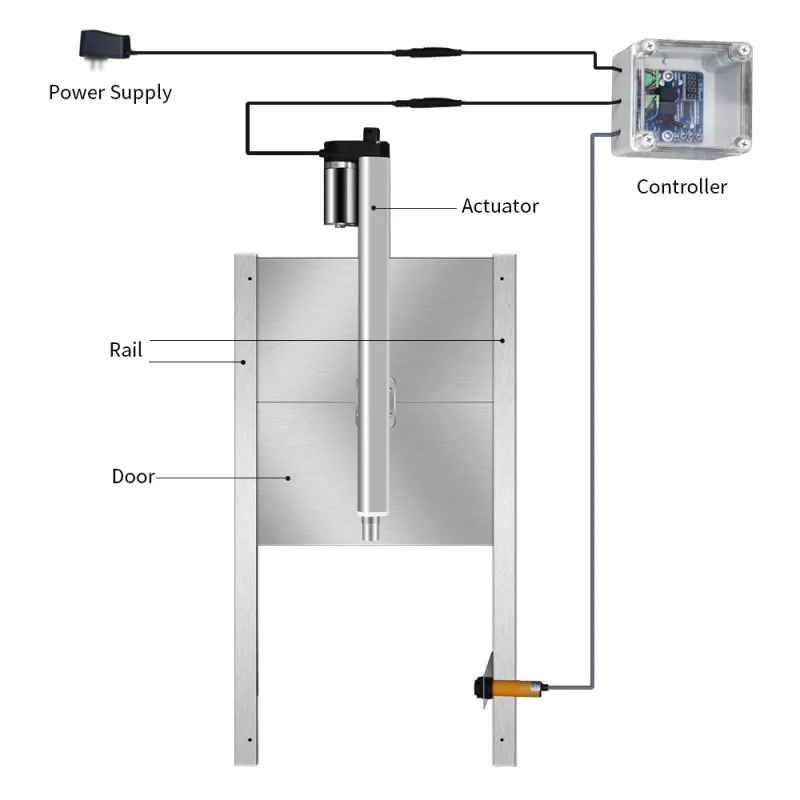 Power Supply

Controller

Actuator

Rail

Door