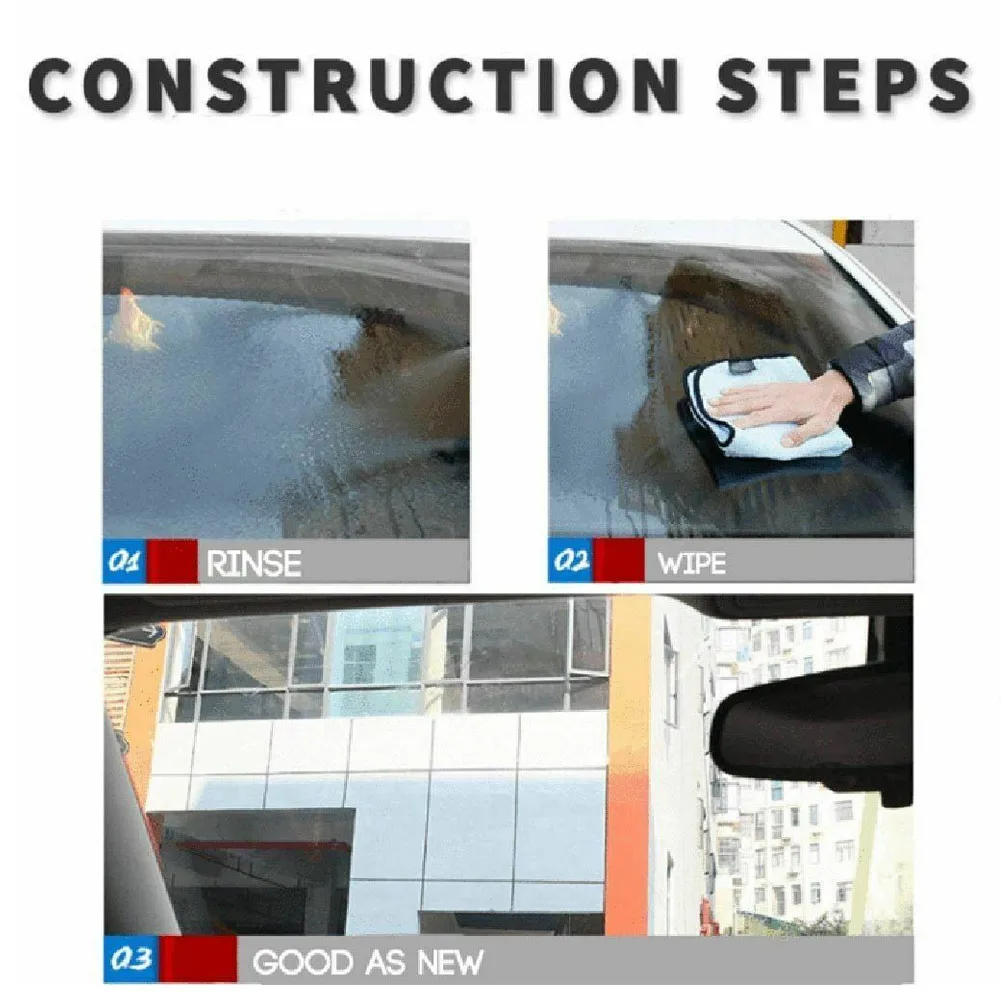 CONSTRUCTION STEPS

01 RINSE

02 WIPE

03 GOOD AS NEW