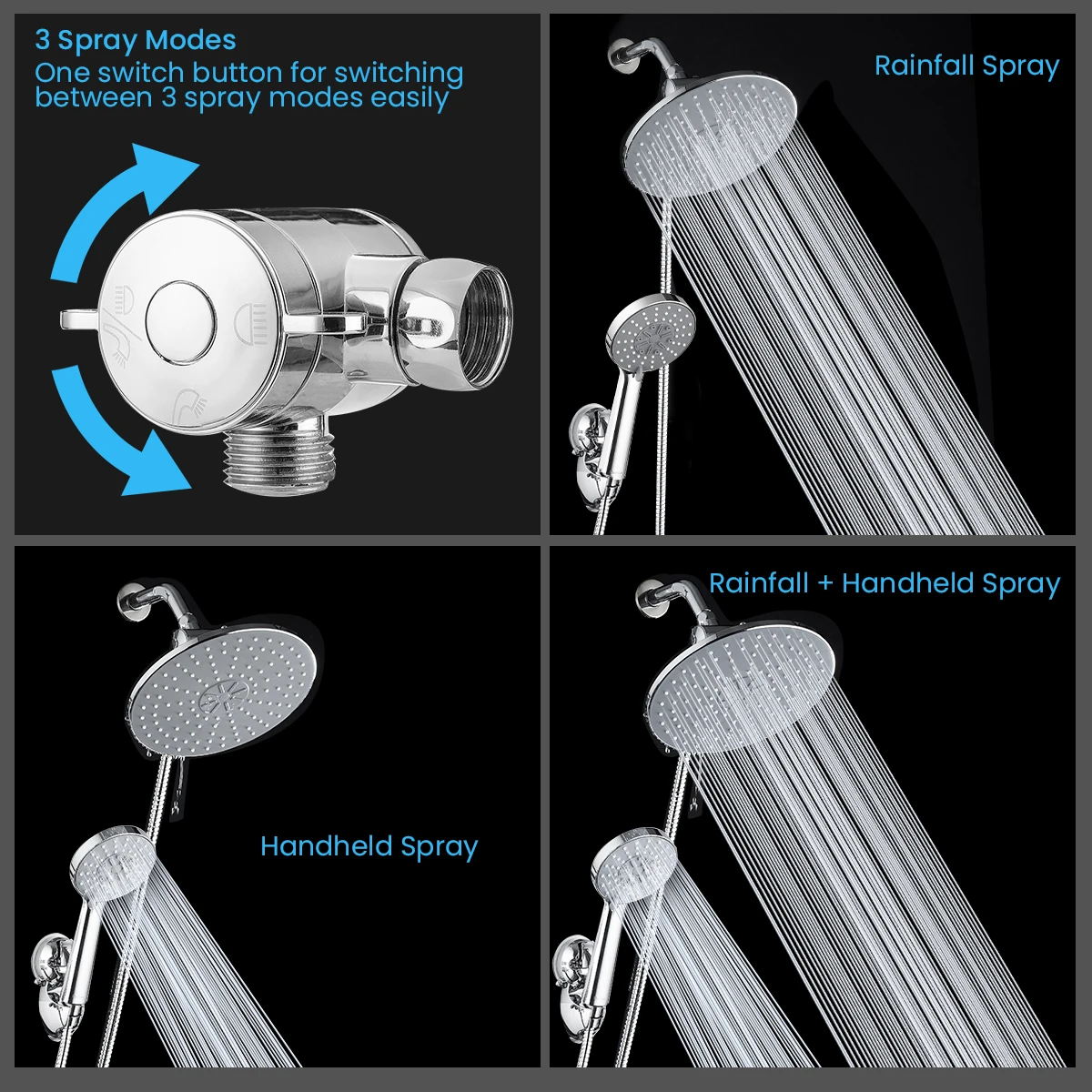 3 Spray Modes
One switch button for switching between 3 spray modes easily

Rainfall Spray

Handheld Spray

Rainfall + Handheld Spray