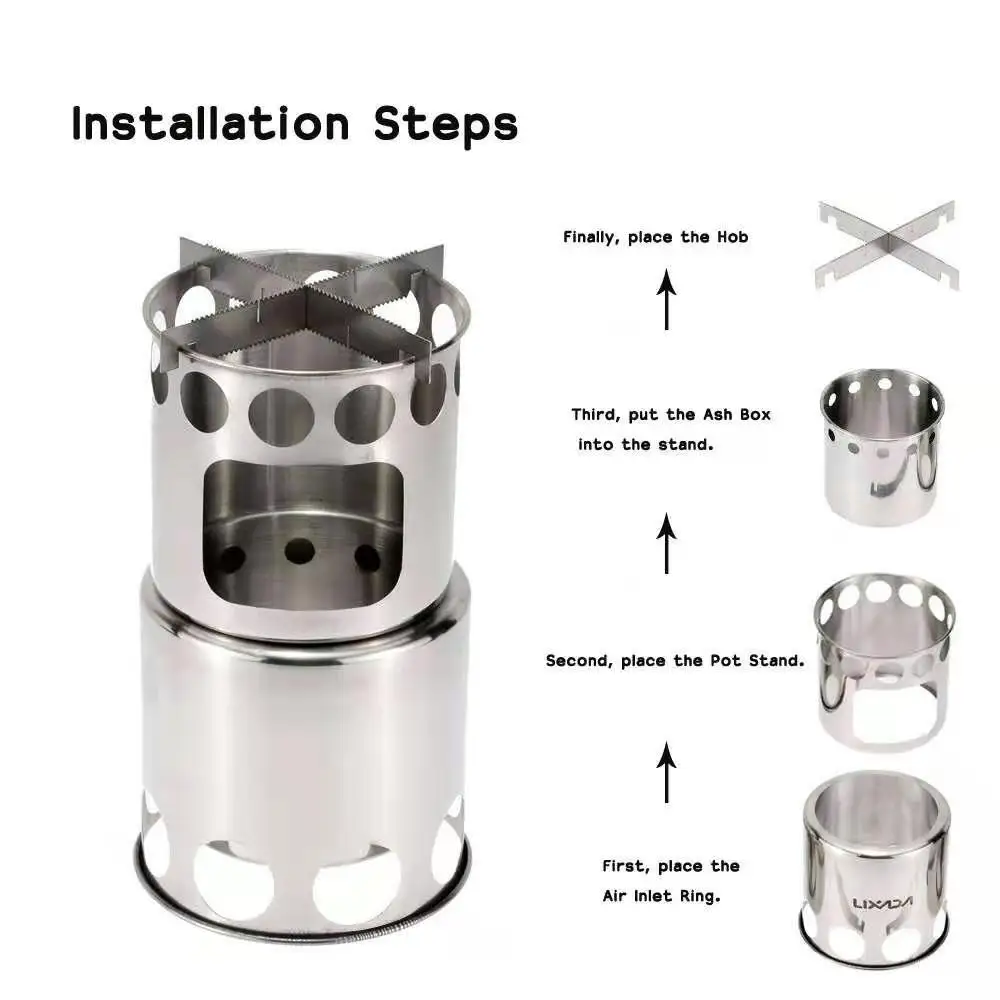 Installation Steps

Finally, place the Hob

Third, put the Ash Box into the stand.

Second, place the Pot Stand.

First, place the Air Inlet Ring.

LIXADA