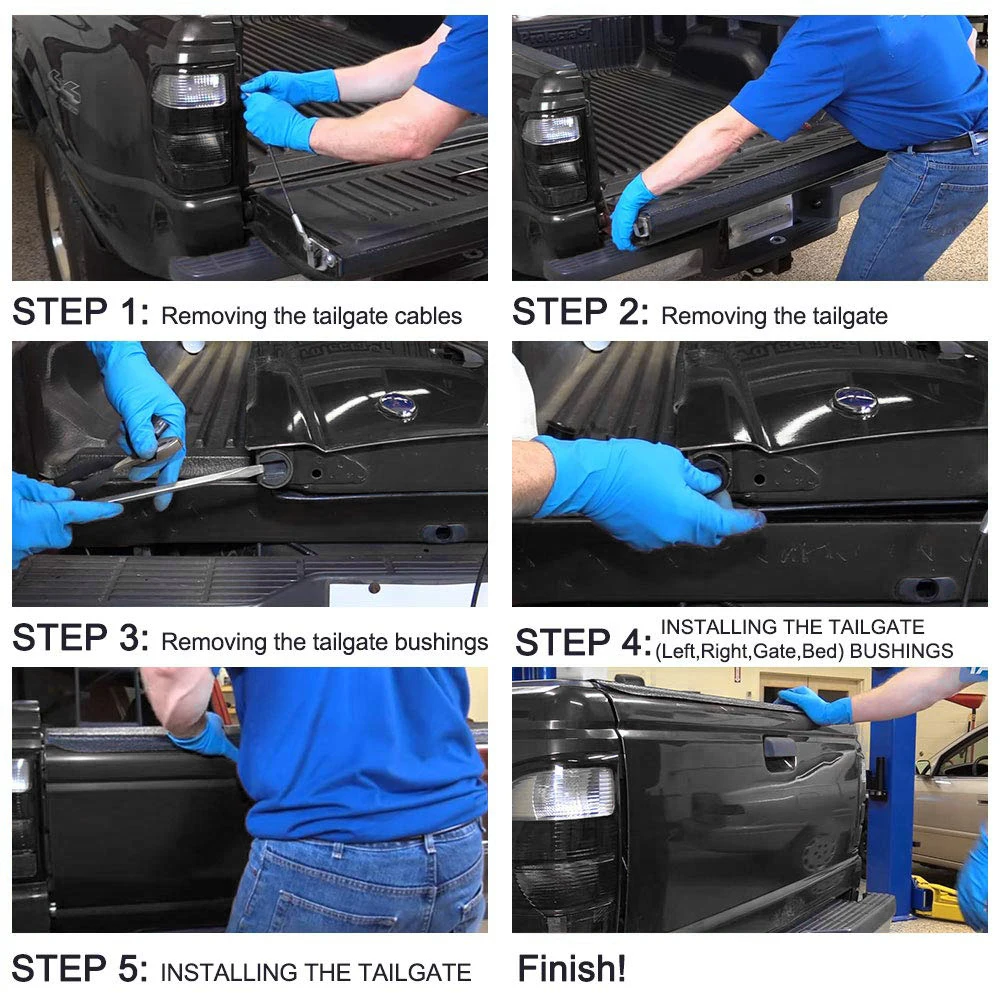 STEP 1: Removing the tailgate cables

STEP 2: Removing the tailgate

STEP 3: Removing the tailgate bushings

STEP 4: INSTALLING THE TAILGATE (Left,Right,Gate,Bed) BUSHINGS

STEP 5: INSTALLING THE TAILGATE

Finish!