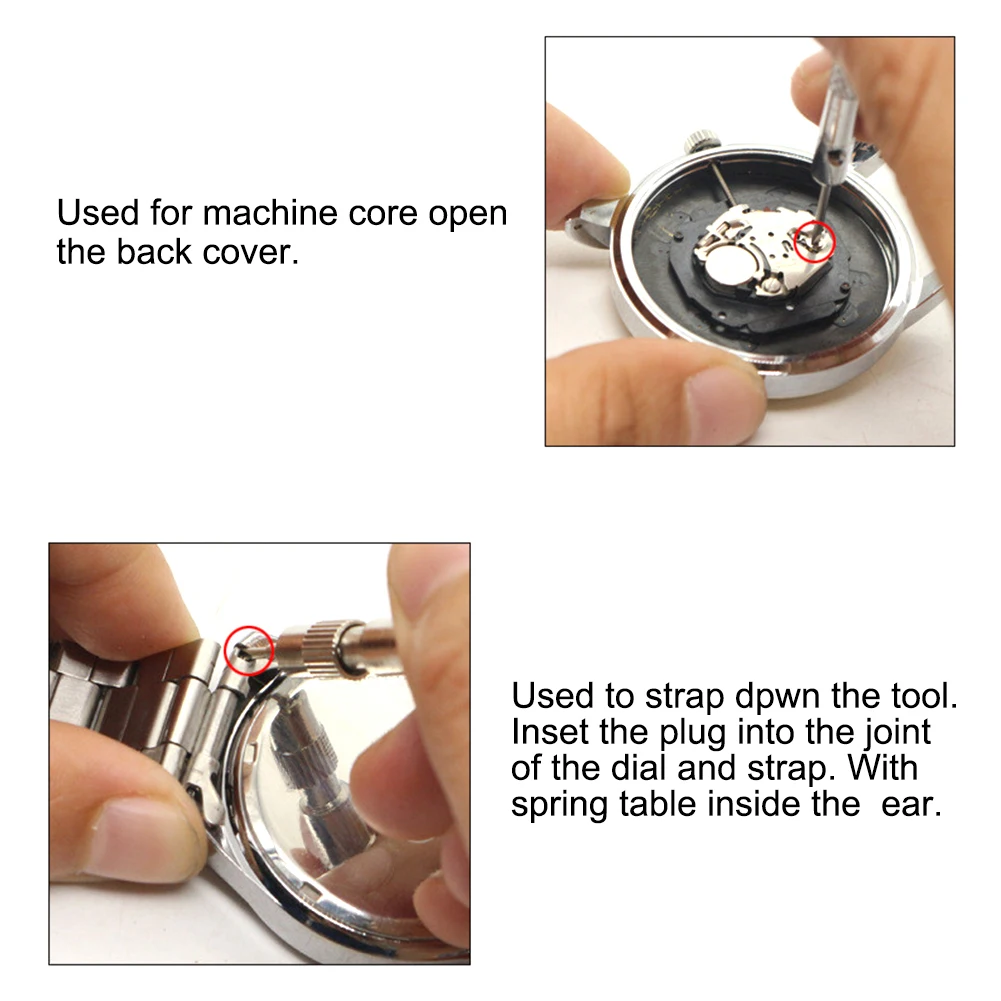 Used for machine core open the back cover.

Used to strap dpwn the tool. Inset the plug into the joint of the dial and strap. With spring table inside the  ear.