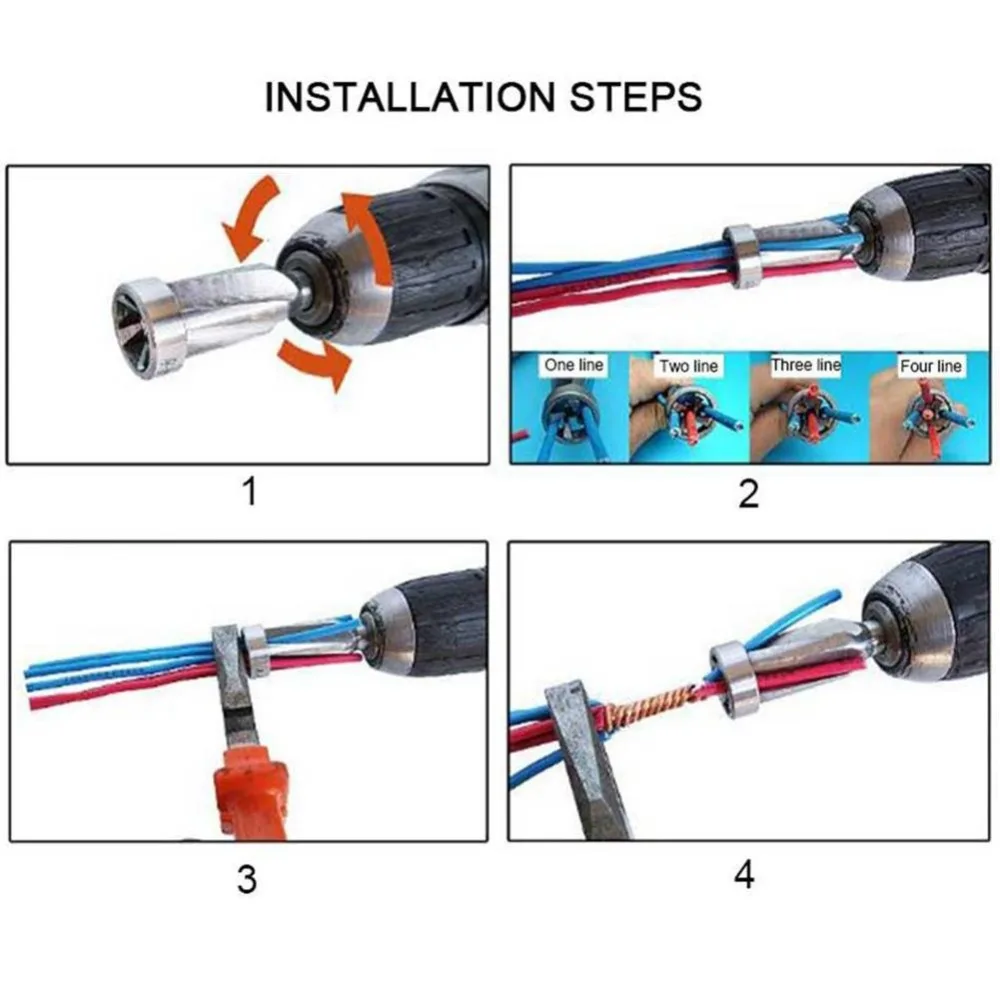 INSTALLATION STEPS

1

One line

Two line

Three line

Four line

2

3

4