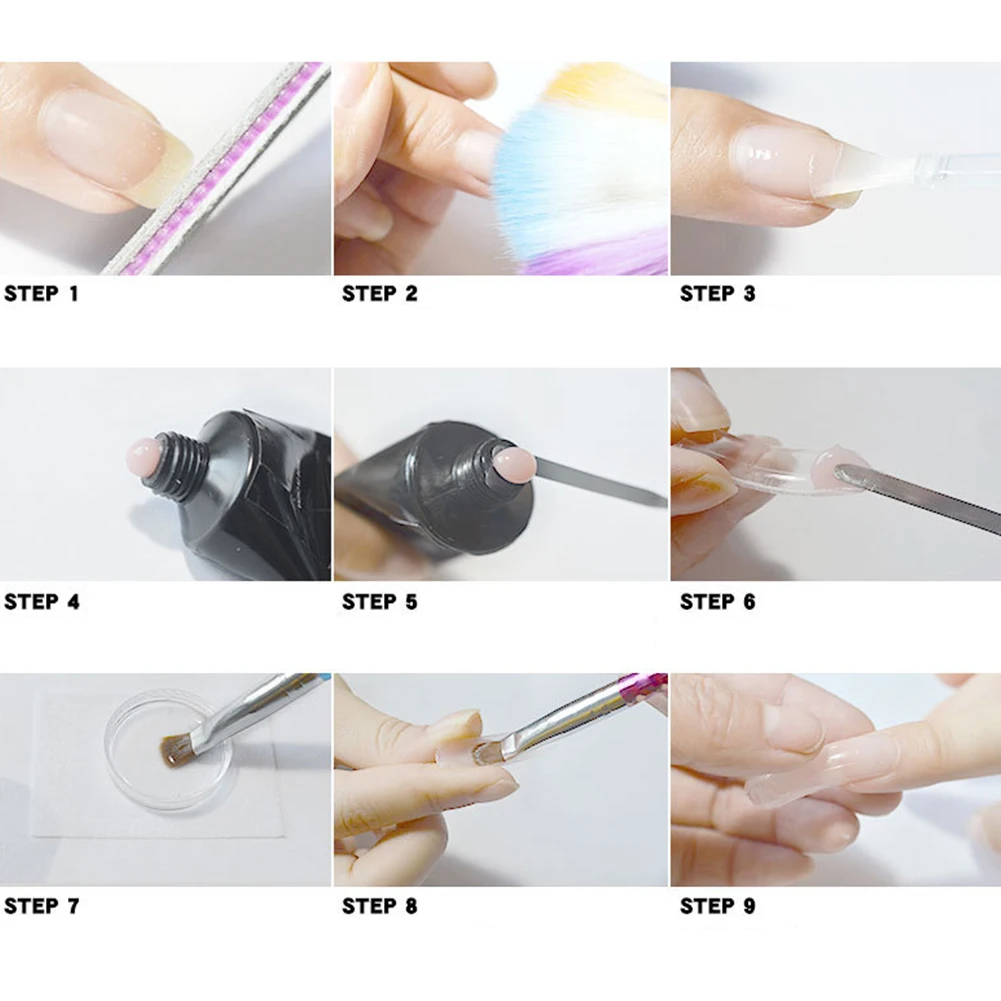 STEP 1

STEP 2

STEP 3

STEP 4

STEP 5

STEP 6

STEP 7

STEP 8

STEP 9