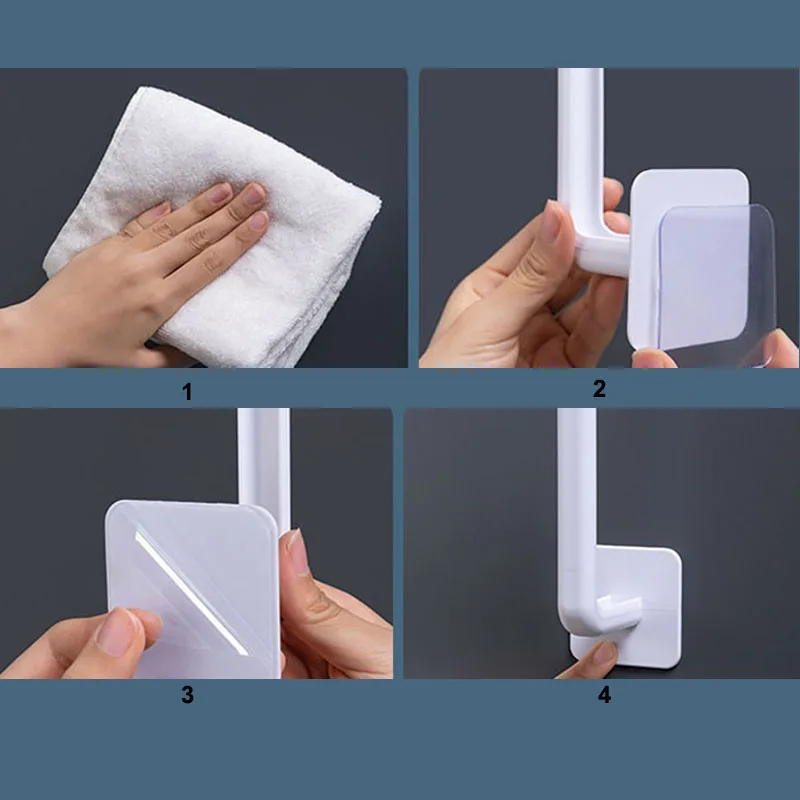 1

2

3

4