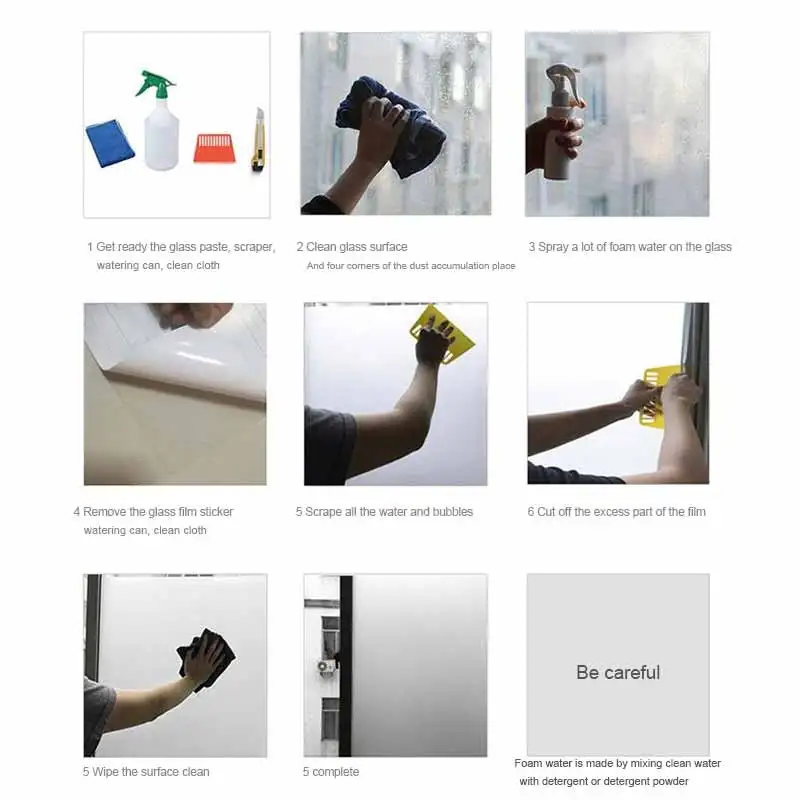 1 Get ready the glass paste, scraper, watering can, clean cloth

2 Clean glass surface
And four corners of the dust accumulation place

3 Spray a lot of foam water on the glass

4 Remove the glass film sticker
watering can, clean cloth

5 Scrape all the water and bubbles

6 Cut off the excess part of the film

5 Wipe the surface clean

5 complete

Be careful

Foam water is made by mixing clean water with detergent or detergent powder