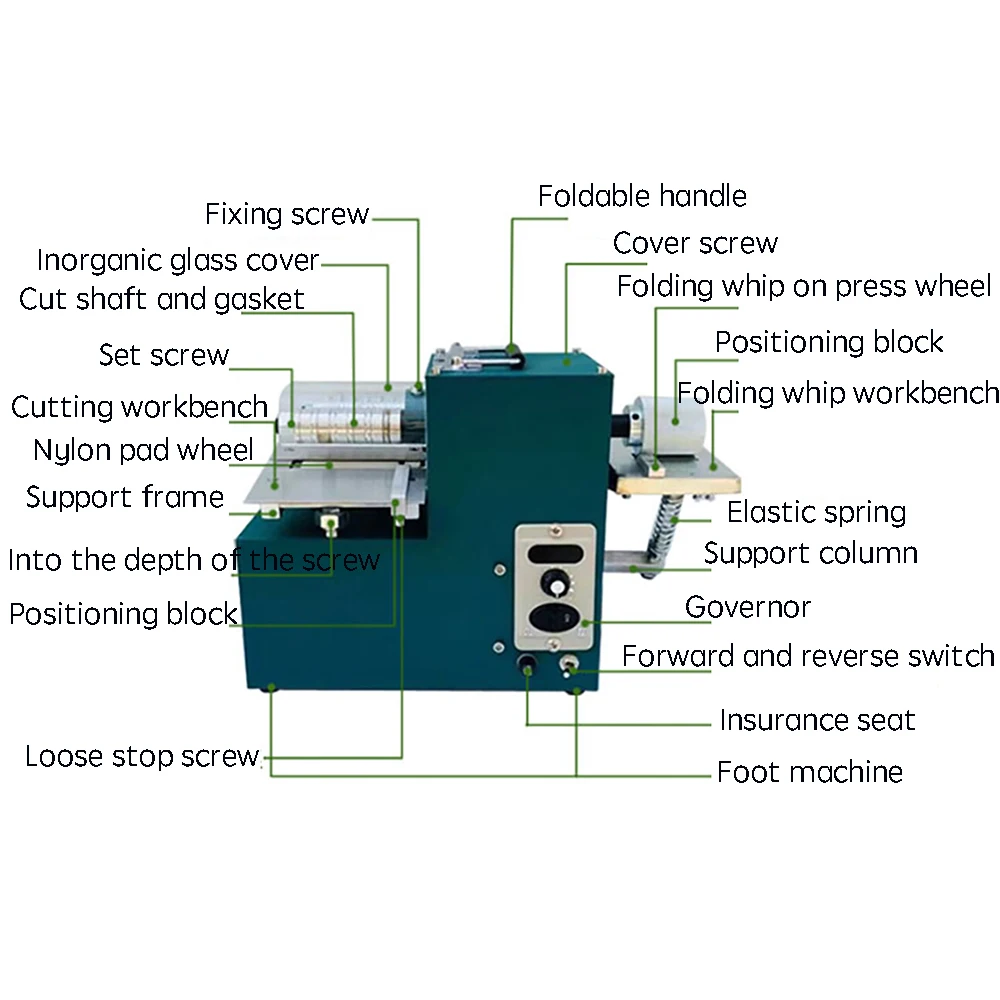 Fixing screw
Inorganic glass cover
Cut shaft and gasket
Set screw
Cutting workbench
Nylon pad wheel
Support frame
Into the depth of the screw
Positioning block
Loose stop screw
Foldable handle
Cover screw
Folding whip on press wheel
Positioning block
Folding whip workbench
Elastic spring
Support column
Governor
Forward and reverse switch
Insurance seat
Foot machine