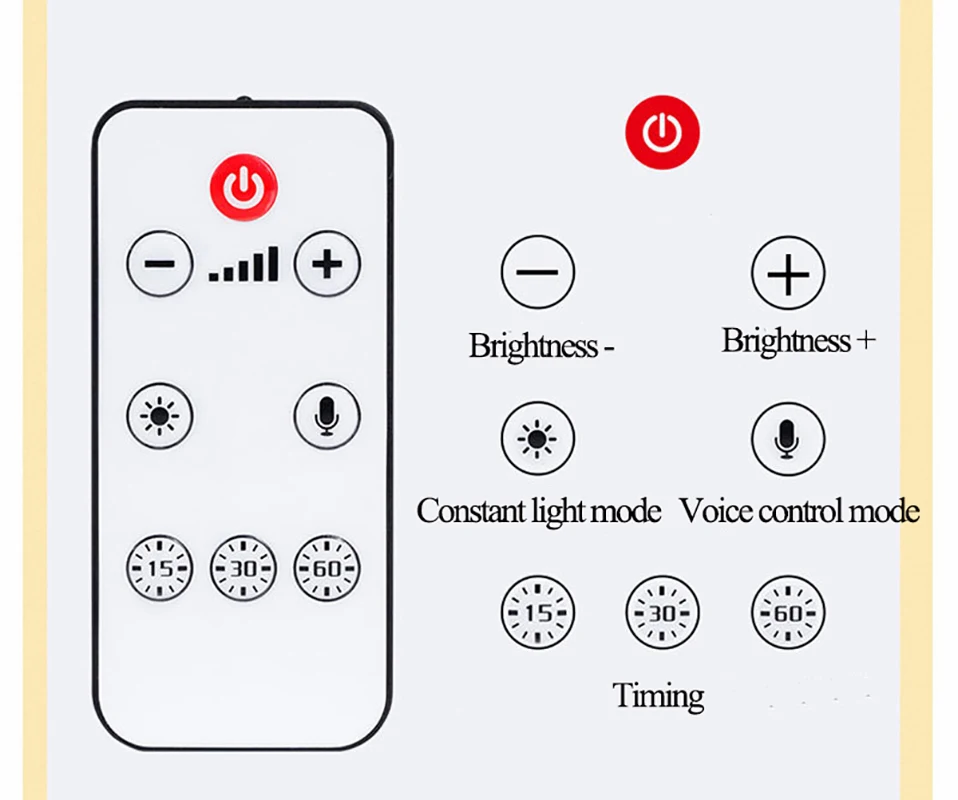 15 30 60

Brightness -
Brightness +

Constant light mode
Voice control mode

15 30 60

Timing