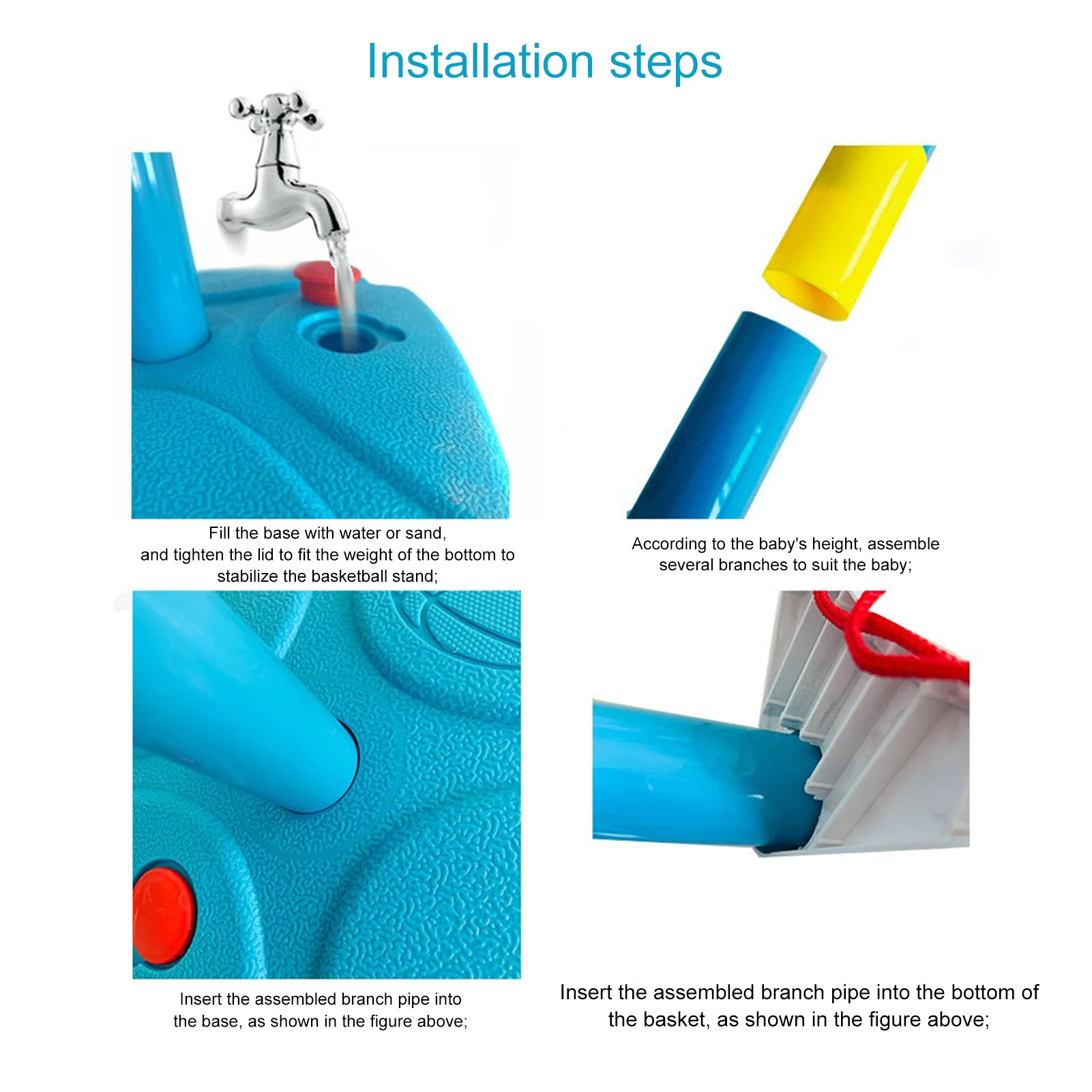 Installation steps

Fill the base with water or sand, and tighten the lid to fit the weight of the bottom to stabilize the basketball stand;

According to the baby's height, assemble several branches to suit the baby;

Insert the assembled branch pipe into the base, as shown in the figure above;

Insert the assembled branch pipe into the bottom of the basket, as shown in the figure above;