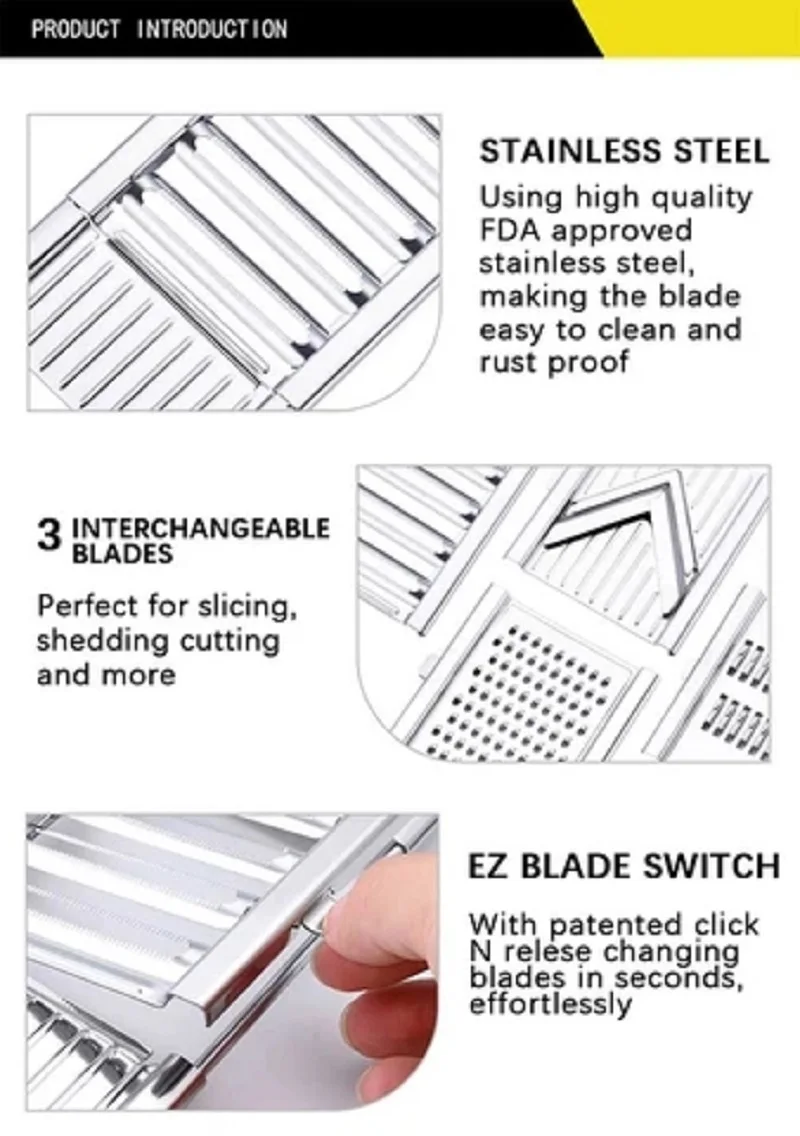 PRODUCT INTRODUCTION

STAINLESS STEEL

Using high quality FDA approved stainless steel, making the blade easy to clean and rust proof

3 INTERCHANGEABLE BLADES

Perfect for slicing, shedding cutting and more

EZ BLADE SWITCH

With patented click N relese changing blades in seconds, effortlessly