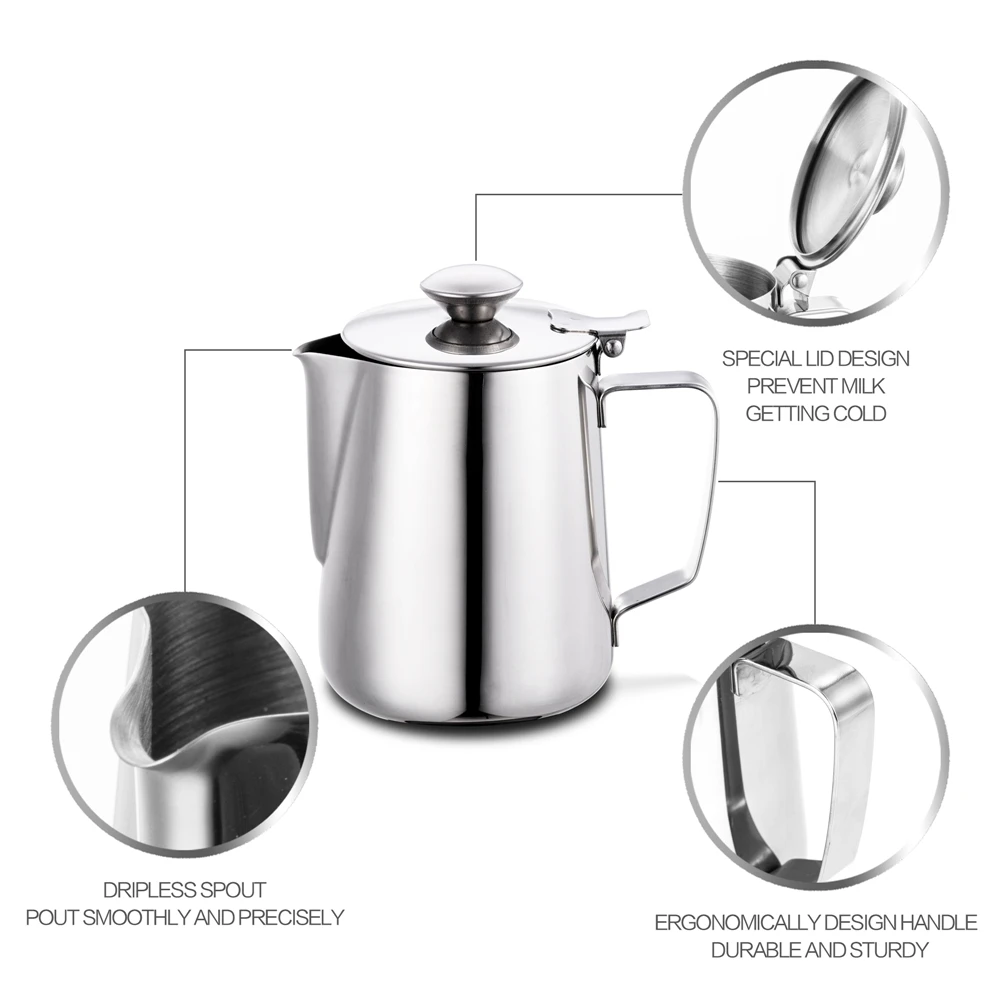 SPECIAL LID DESIGN
PREVENT MILK
GETTING COLD

DRIPLESS SPOUT
POUT SMOOTHLY AND PRECISELY

ERGONOMICALLY DESIGN HANDLE
DURABLE AND STURDY