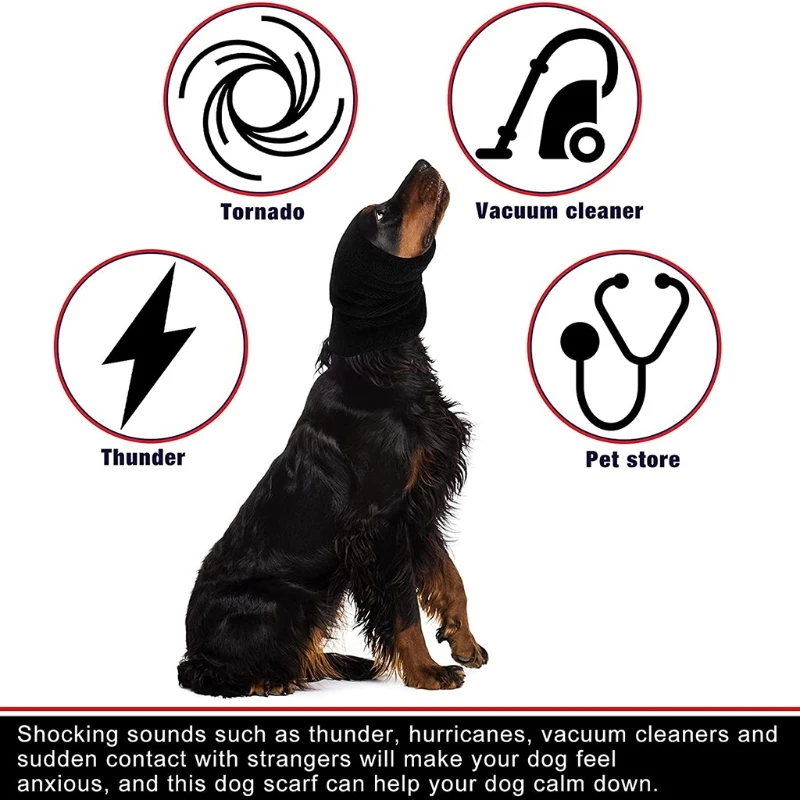 Tornado

Vacuum cleaner

Thunder

Pet store

Shocking sounds such as thunder, hurricanes, vacuum cleaners and sudden contact with strangers will make your dog feel anxious, and this dog scarf can help your dog calm down.