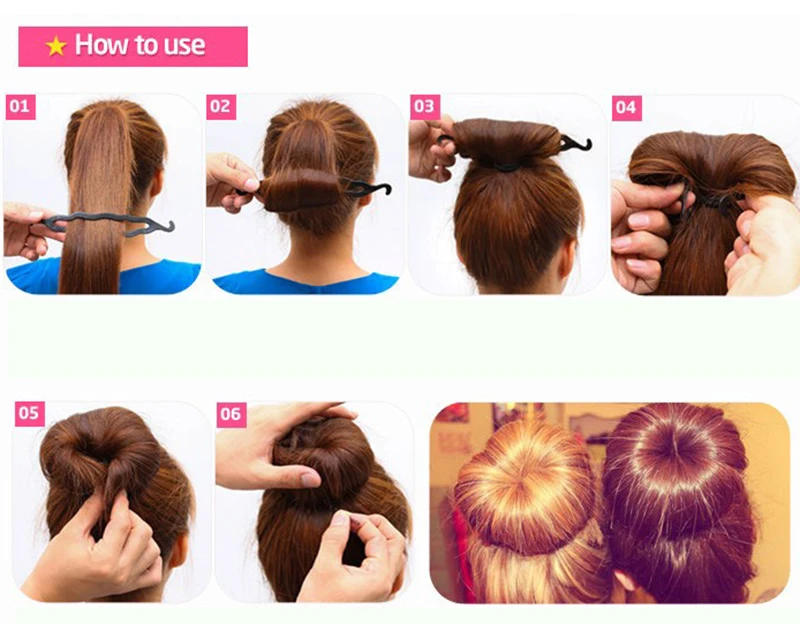 ★ How to use

01

02

03

04

05

06