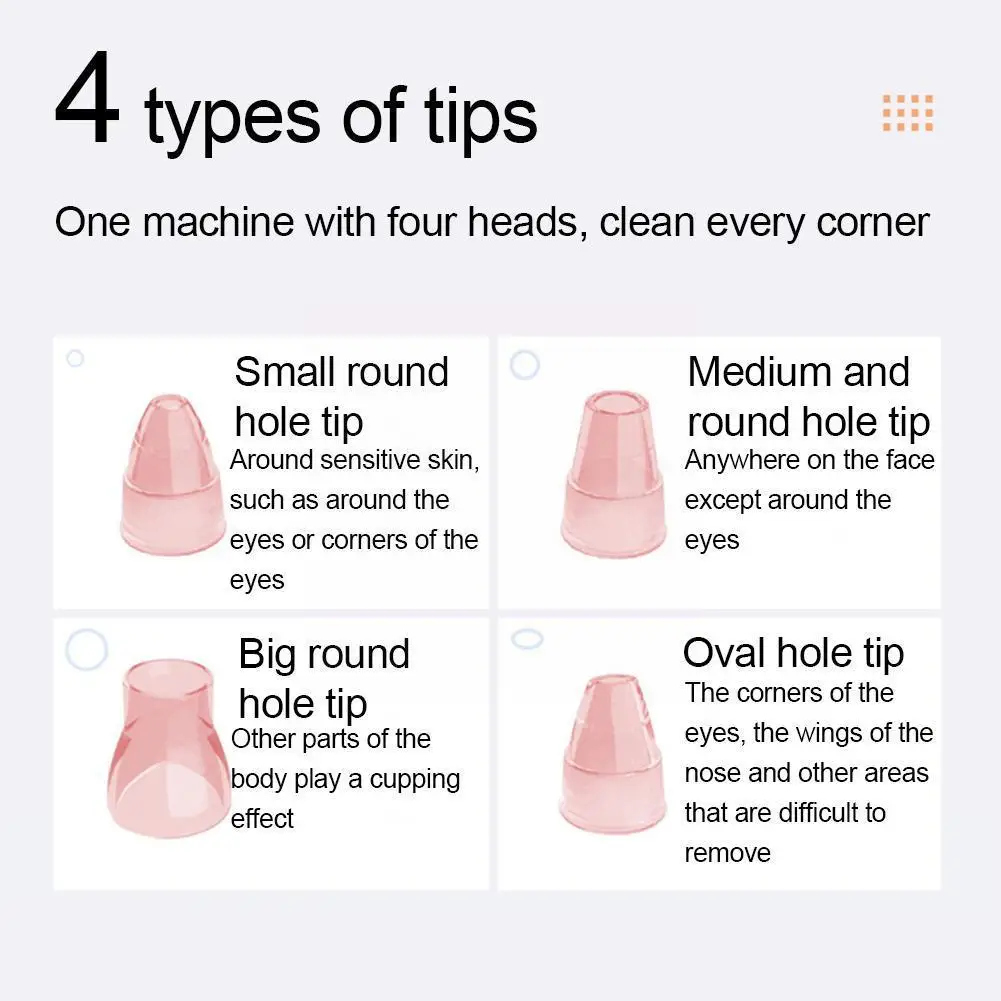 4 types of tips

One machine with four heads, clean every corner

Small round hole tip
Around sensitive skin, such as around the eyes or corners of the eyes

Medium and round hole tip
Anywhere on the face except around the eyes

Big round hole tip
Other parts of the body play a cupping effect

Oval hole tip
The corners of the eyes, the wings of the nose and other areas that are difficult to remove