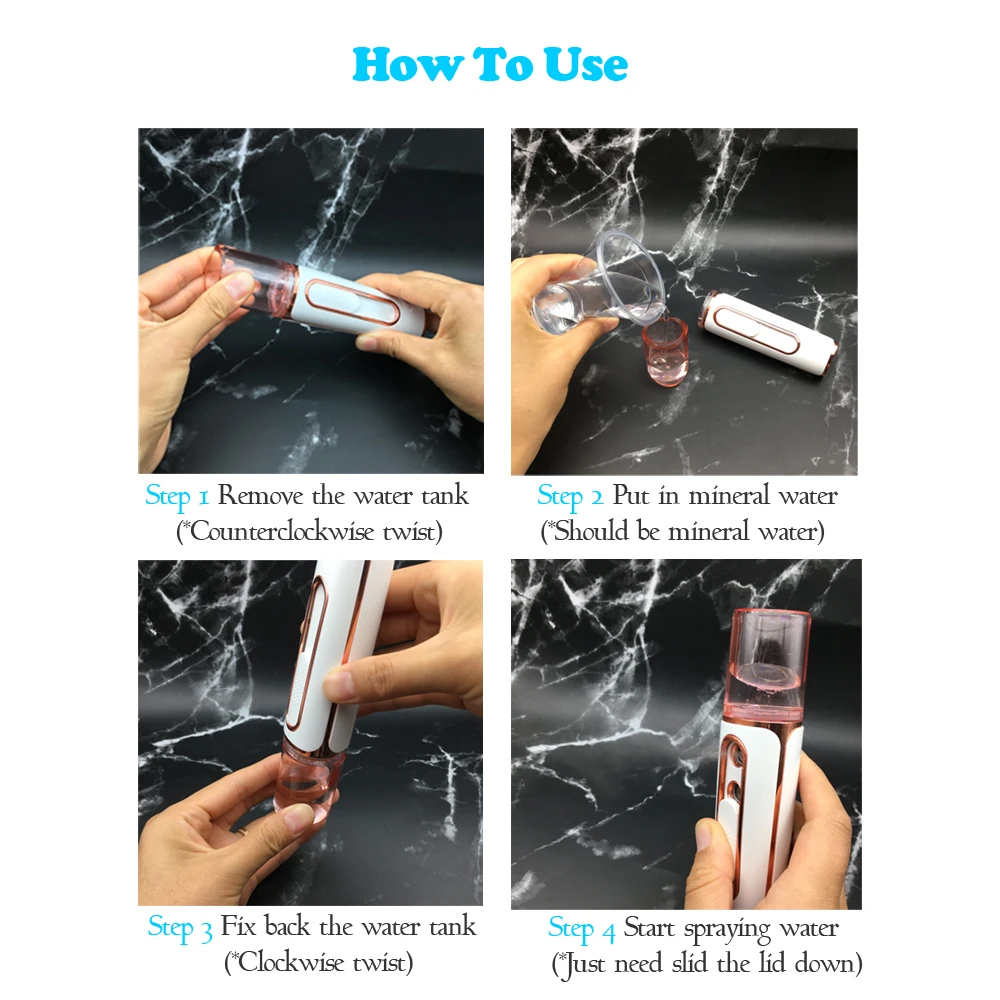 How To Use

Step 1 Remove the water tank
(*Counterclockwise twist)

Step 2 Put in mineral water
(*Should be mineral water)

Step 3 Fix back the water tank
(*Clockwise twist)

Step 4 Start spraying water
(*Just need slid the lid down)