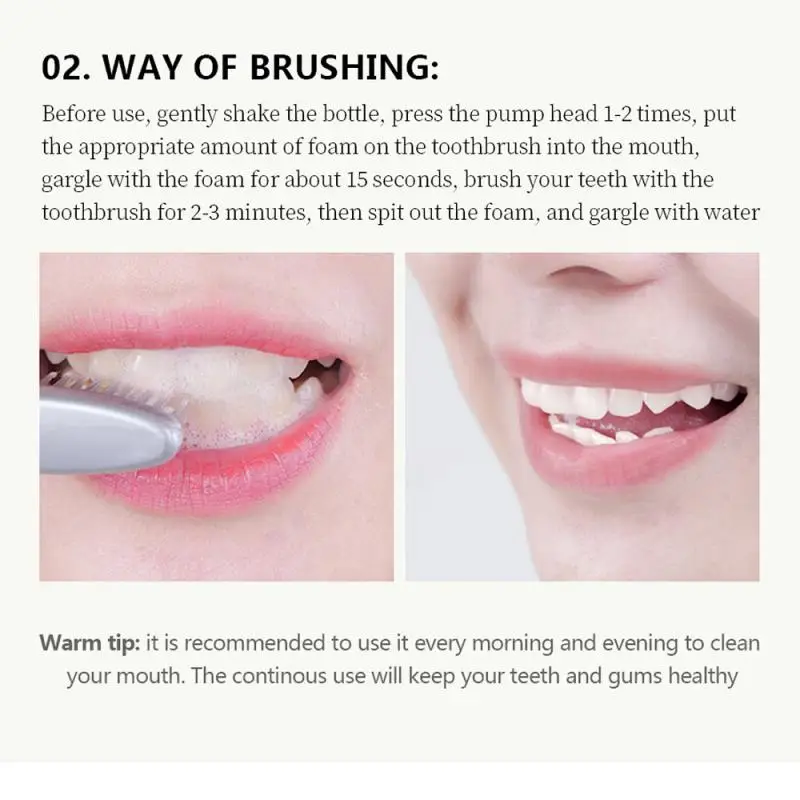 02. WAY OF BRUSHING:

Before use, gently shake the bottle, press the pump head 1-2 times, put the appropriate amount of foam on the toothbrush into the mouth, gargle with the foam for about 15 seconds, brush your teeth with the toothbrush for 2-3 minutes, then spit out the foam, and gargle with water

Warm tip: it is recommended to use it every morning and evening to clean your mouth. The continous use will keep your teeth and gums healthy