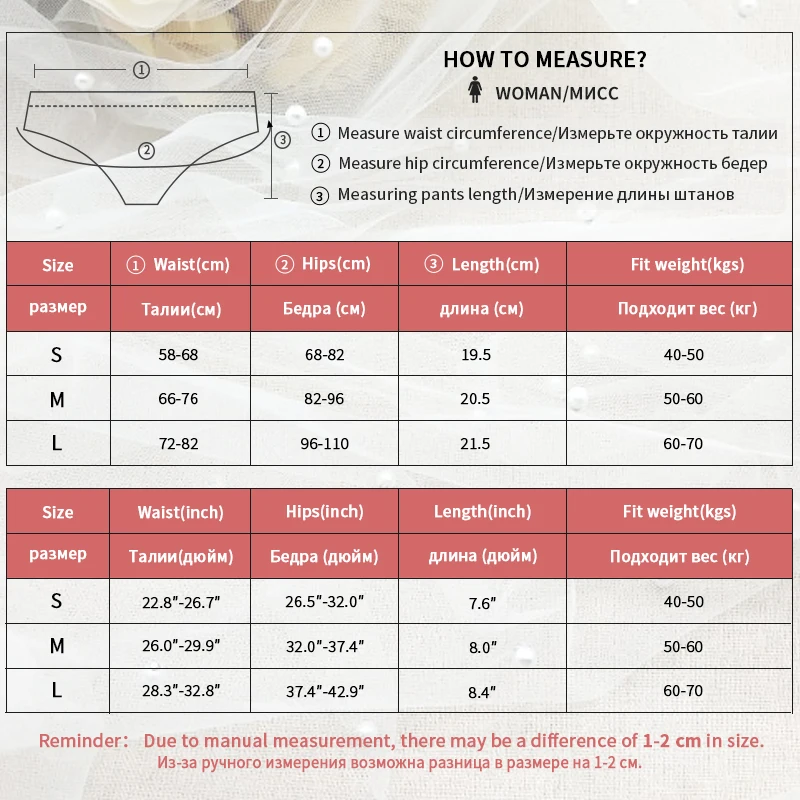 ①

②

③

HOW TO MEASURE?

WOMAN/МИСС

① Measure waist circumference/Измерьте окружность талии

② Measure hip circumference/Измерьте окружность бедер

③ Measuring pants length/Измерение длины штанов

| Size | ① Waist(cm) | ② Hips(cm) | ③ Length(cm) | Fit weight(kgs) |
|---|---|---|---|---|
| размер | Талии(см) | Бедра (см) | длина (см) | Подходит вес (кг) |
| S | 58-68 | 68-82 | 19.5 | 40-50 |
| M | 66-76 | 82-96 | 20.5 | 50-60 |
| L | 72-82 | 96-110 | 21.5 | 60-70 |

| Size | Waist(inch) | Hips(inch) | Length(inch) | Fit weight(kgs) |
|---|---|---|---|---|
| размер | Талии(дюйм) | Бедра (дюйм) | длина (дюйм) | Подходит вес (кг) |
| S | 22.8″-26.7″ | 26.5″-32.0″ | 7.6″ | 40-50 |
| M | 26.0″-29.9″ | 32.0″-37.4″ | 8.0″ | 50-60 |
| L | 28.3″-32.8″ | 37.4″-42.9″ | 8.4″ | 60-70 |

Reminder: Due to manual measurement, there may be a difference of 1-2 cm in size.
Из-за ручного измерения возможна разница в размере на 1-2 см.