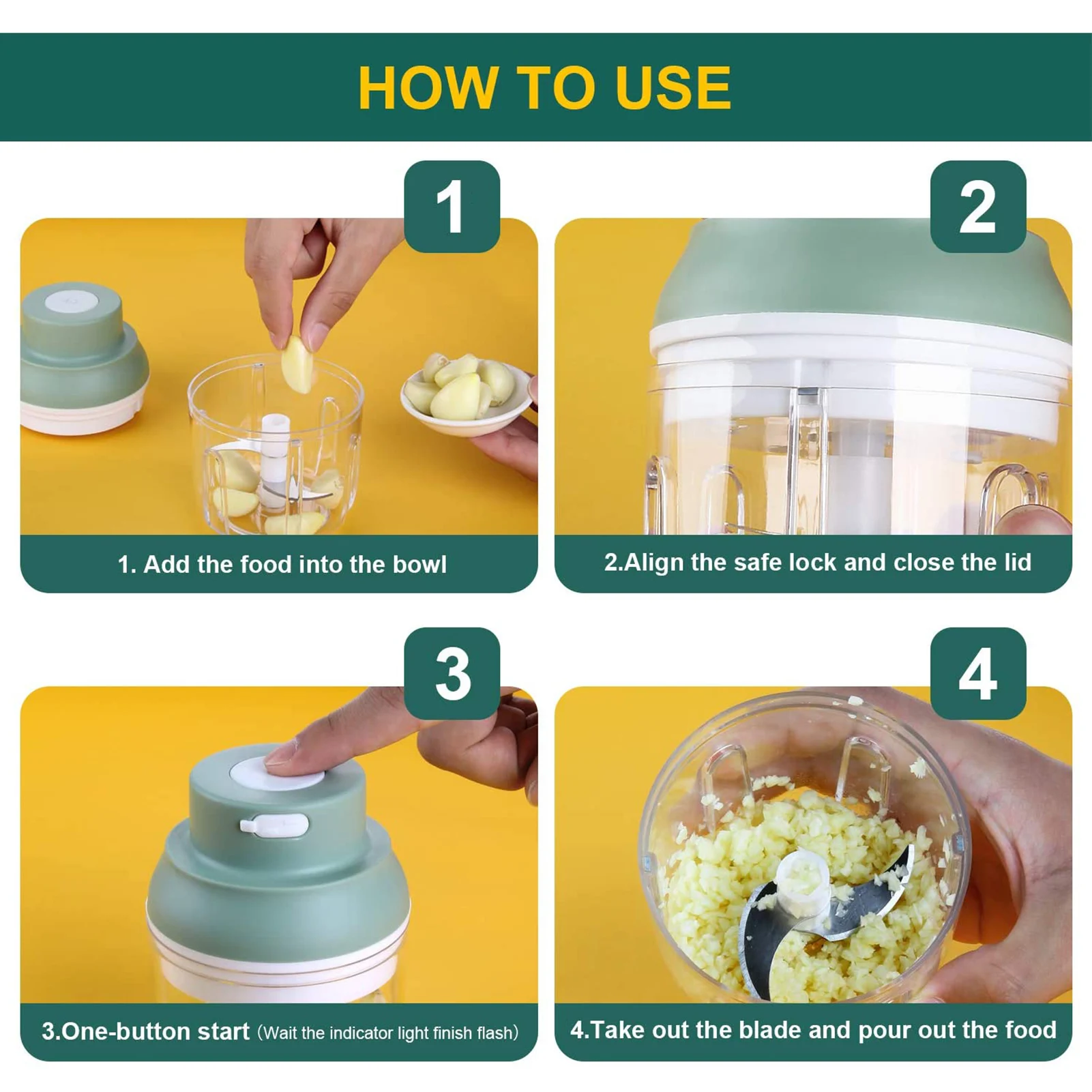 HOW TO USE

1

1. Add the food into the bowl

2

2.Align the safe lock and close the lid

3

3.One-button start (Wait the indicator light finish flash)

4

4.Take out the blade and pour out the food